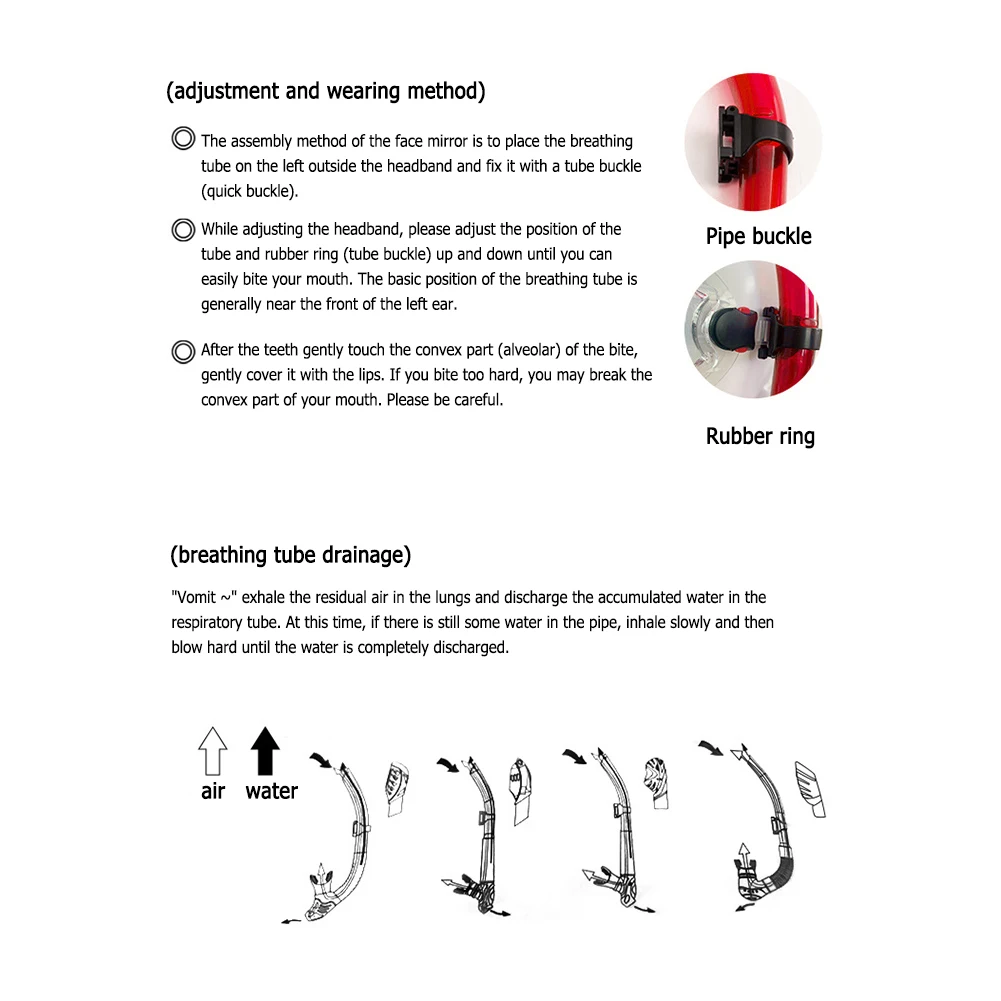 (adjustment and wearing method)

◎ The assembly method of the face mirror is to place the breathing tube on the left outside the headband and fix it with a tube buckle (quick buckle).

◎ While adjusting the headband, please adjust the position of the tube and rubber ring (tube buckle) up and down until you can easily bite your mouth. The basic position of the breathing tube is generally near the front of the left ear.

◎ After the teeth gently touch the convex part (alveolar) of the bite, gently cover it with the lips. If you bite too hard, you may break the convex part of your mouth. Please be careful.

Pipe buckle

Rubber ring

(breathing tube drainage)

"Vomit ~" exhale the residual air in the lungs and discharge the accumulated water in the respiratory tube. At this time, if there is still some water in the pipe, inhale slowly and then blow hard until the water is completely discharged.

air water