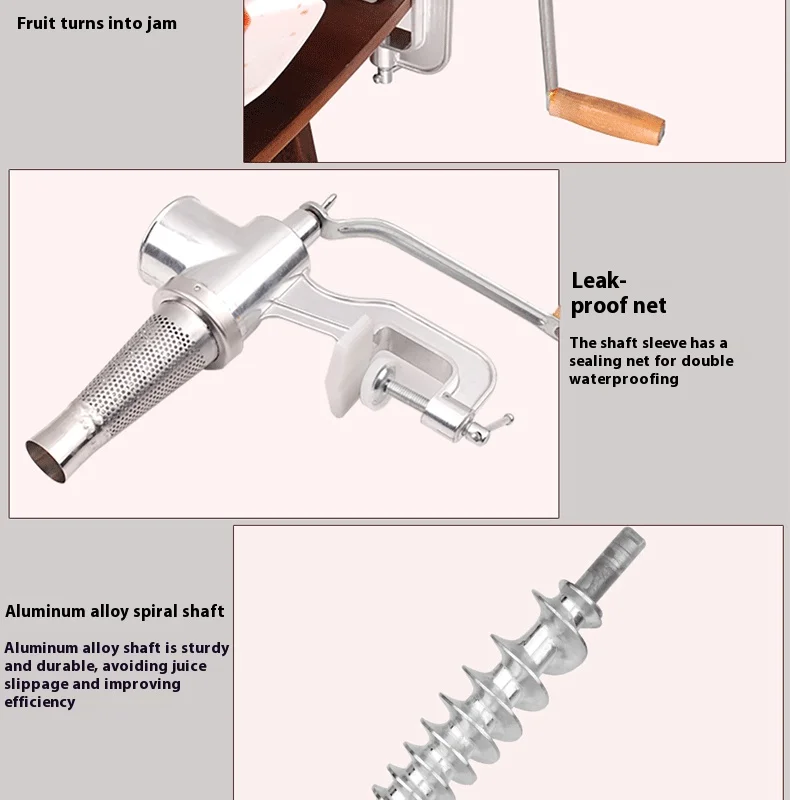 Fruit turns into jam

Leak-proof net

The shaft sleeve has a sealing net for double waterproofing

Aluminum alloy spiral shaft

Aluminum alloy shaft is sturdy and durable, avoiding juice slippage and improving efficiency