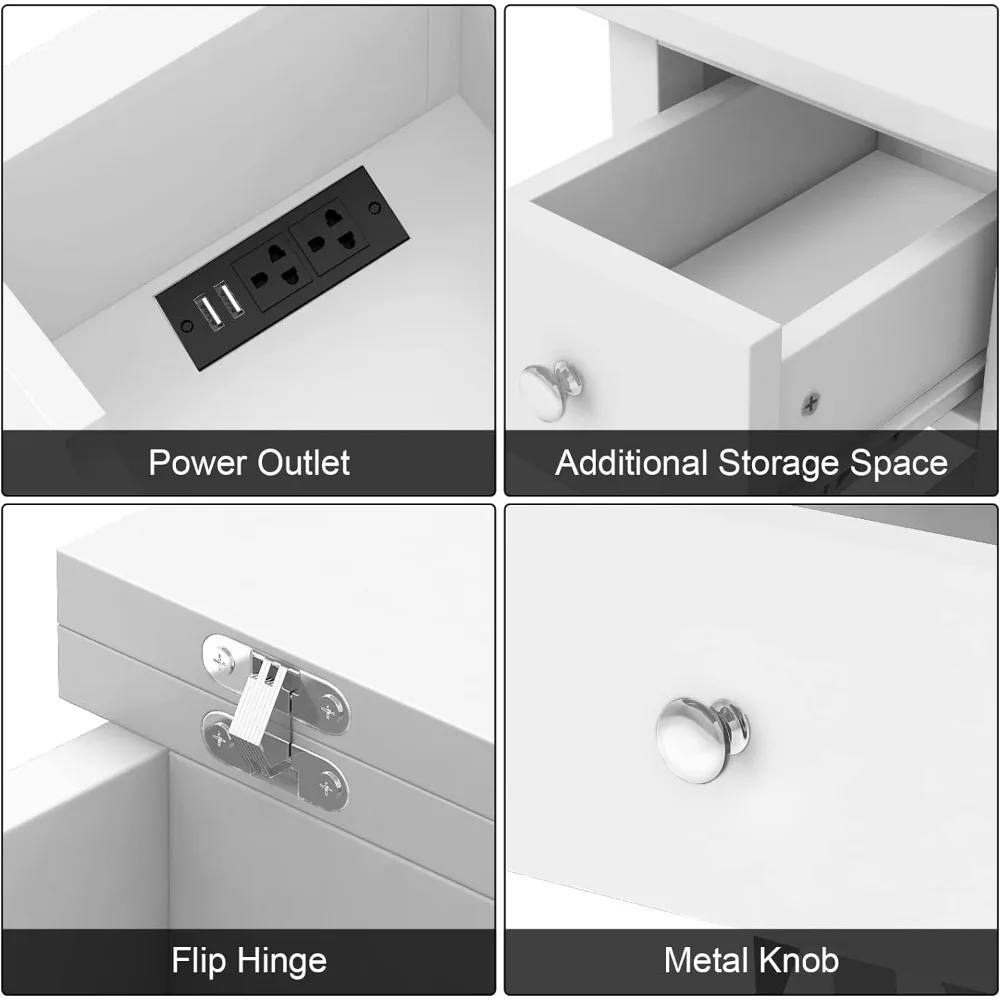 Power Outlet

Additional Storage Space

Flip Hinge

Metal Knob