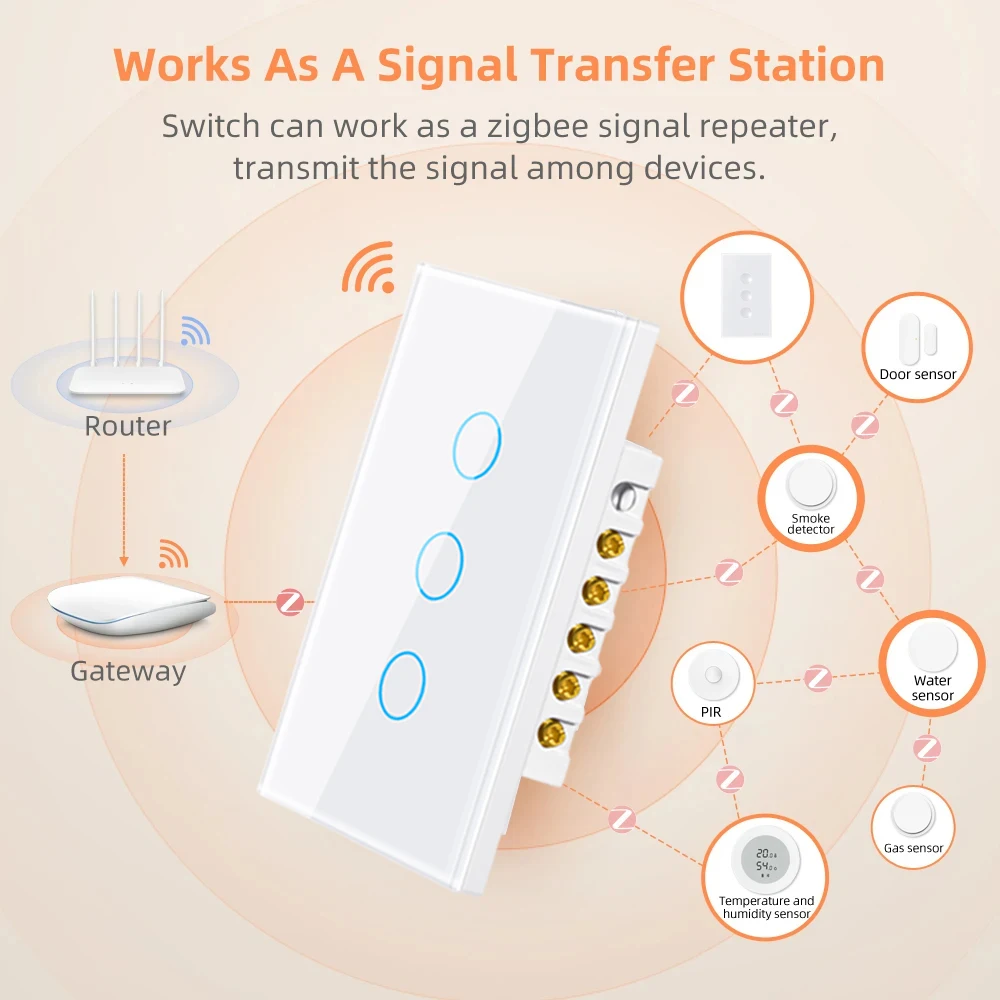 Works As A Signal Transfer Station

Switch can work as a zigbee signal repeater, transmit the signal among devices.

Router

Gateway

Door sensor

Smoke detector

Water sensor

PIR

Gas sensor

20.0
54.0

Temperature and humidity sensor