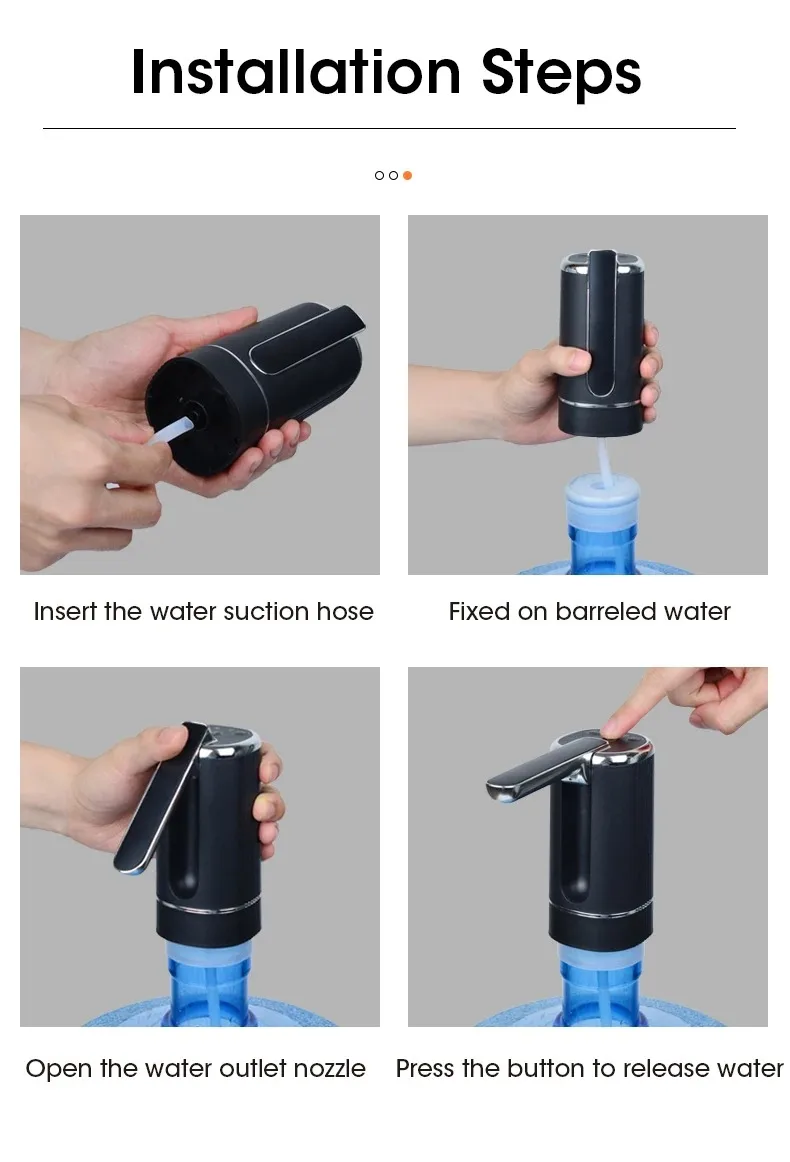 Installation Steps

Insert the water suction hose

Fixed on barreled water

Open the water outlet nozzle

Press the button to release water