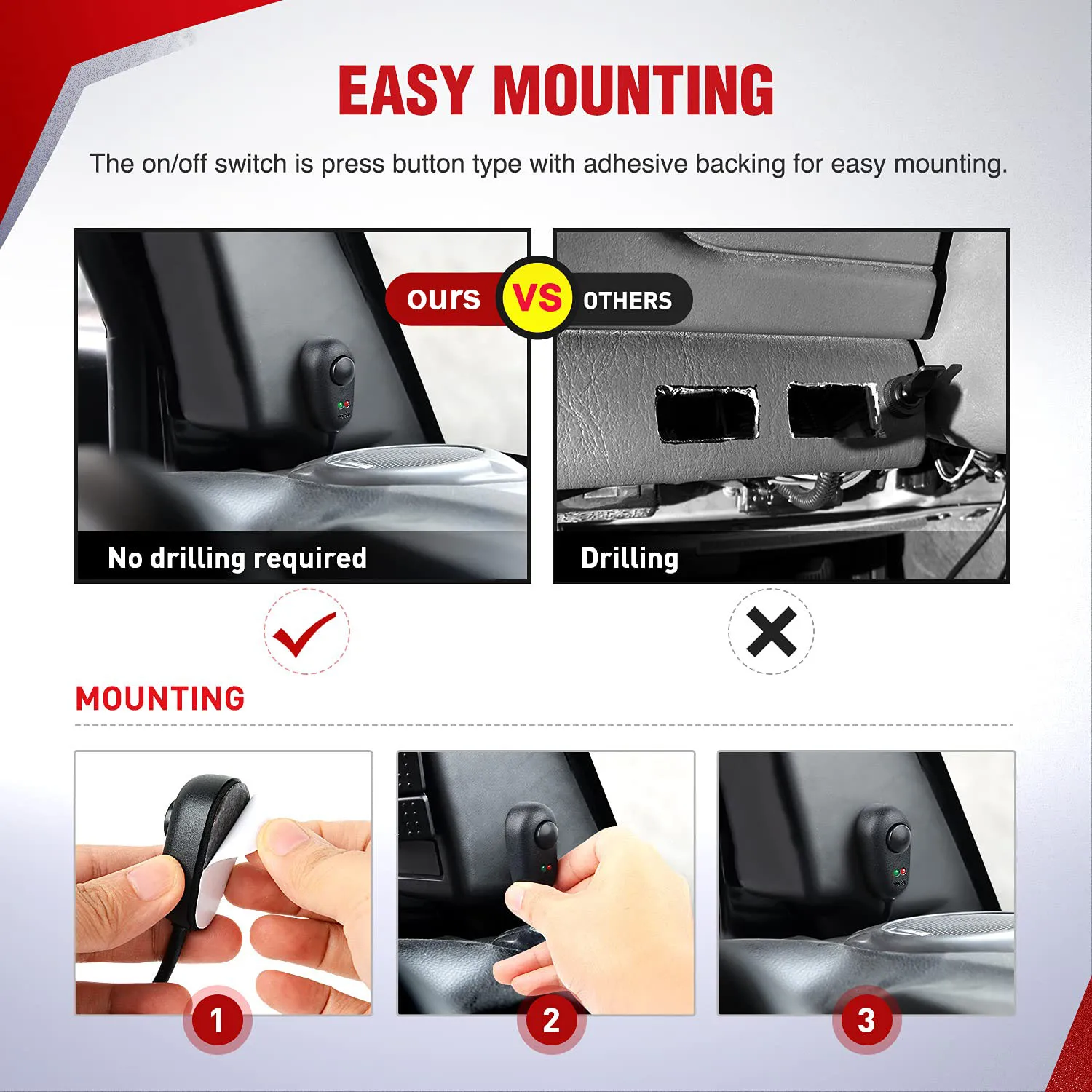 EASY MOUNTING

The on/off switch is press button type with adhesive backing for easy mounting.

ours VS OTHERS

No drilling required

Drilling

MOUNTING

1

2

3