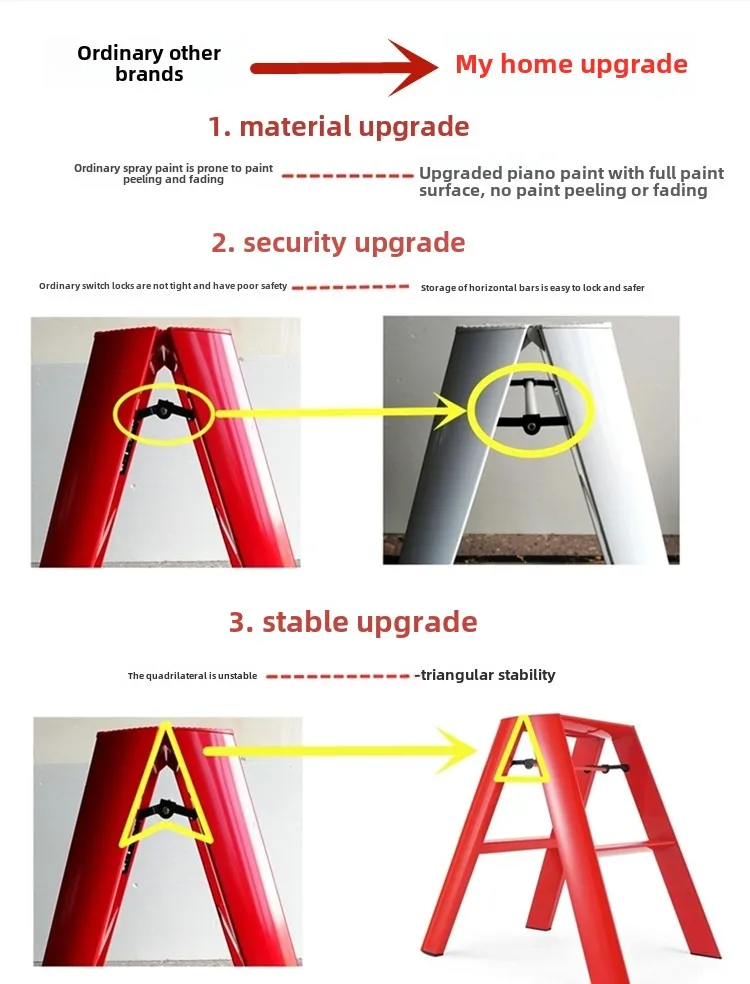 Ordinary other brands

My home upgrade

1. material upgrade

Ordinary spray paint is prone to paint peeling and fading

Upgraded piano paint with full paint surface, no paint peeling or fading

2. security upgrade

Ordinary switch locks are not tight and have poor safety

Storage of horizontal bars is easy to lock and safer

3. stable upgrade

The quadrilateral is unstable

-triangular stability