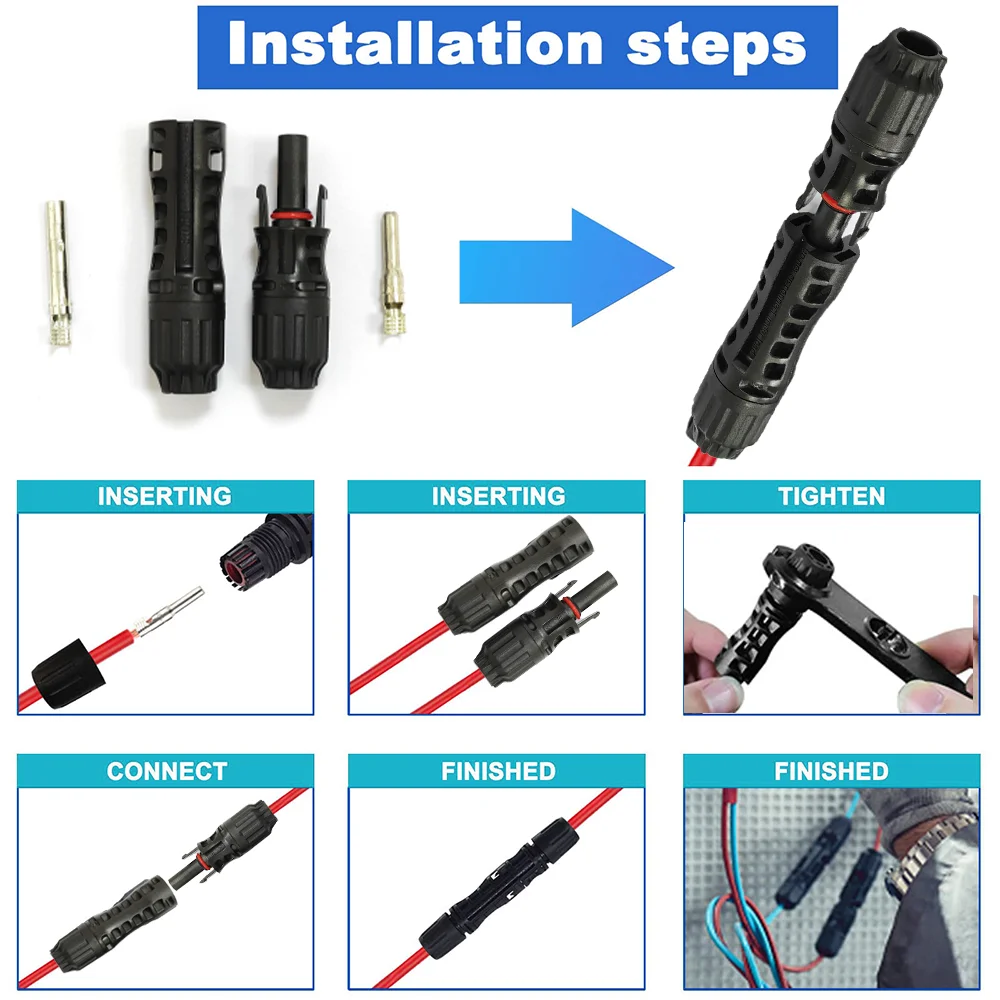 Installation steps

INSERTING

INSERTING

TIGHTEN

CONNECT

FINISHED

FINISHED