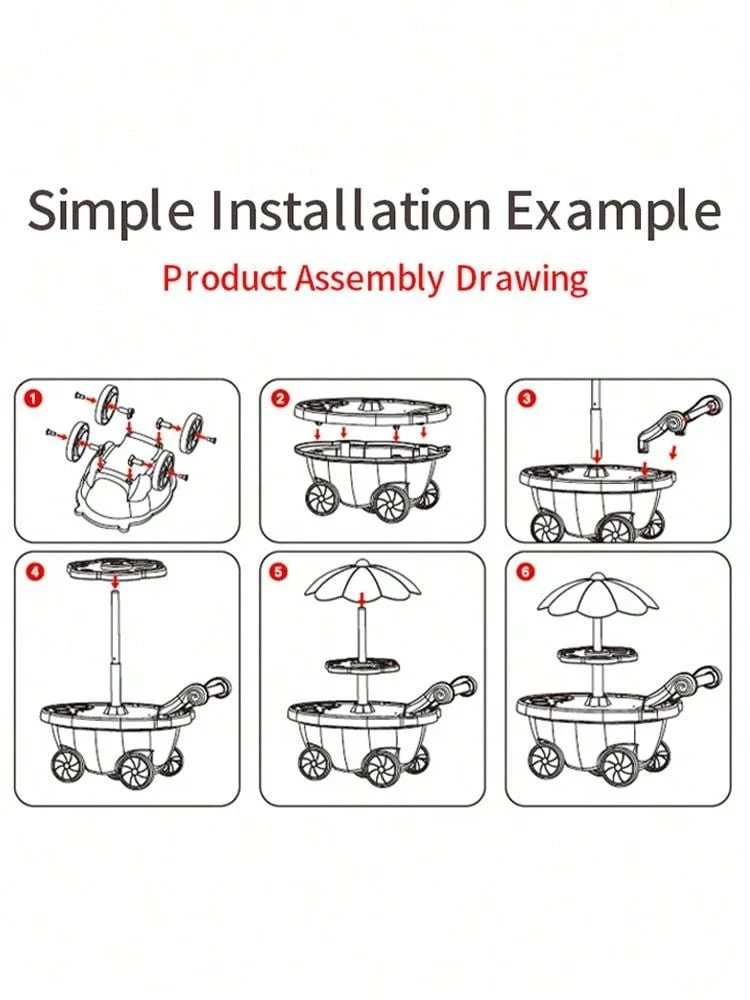 Simple Installation Example

Product Assembly Drawing

1

2

3

4

5

6