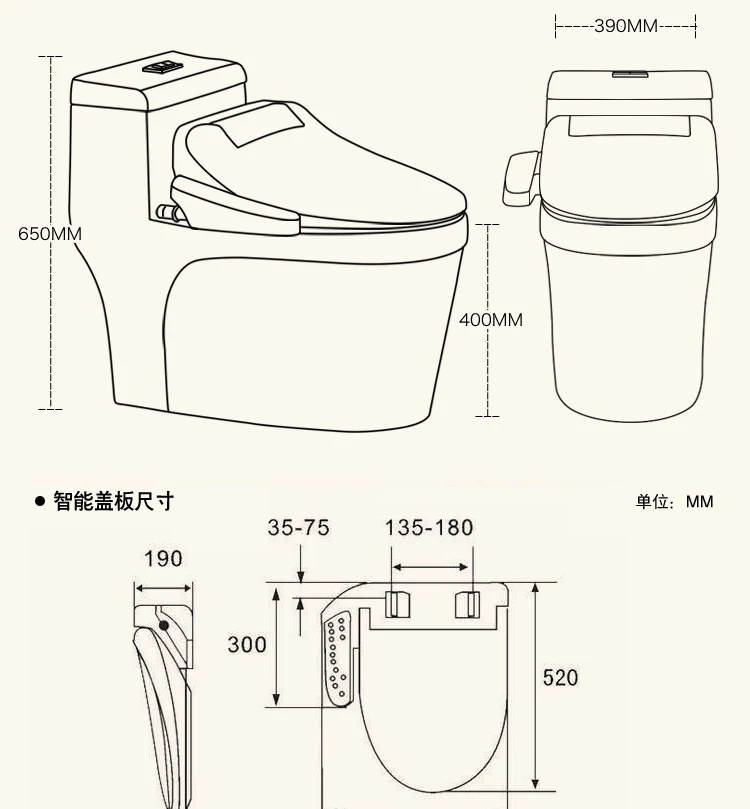 390MM

650MM

400MM

● 智能盖板尺寸

单位：MM

35-75

135-180

190

300

520