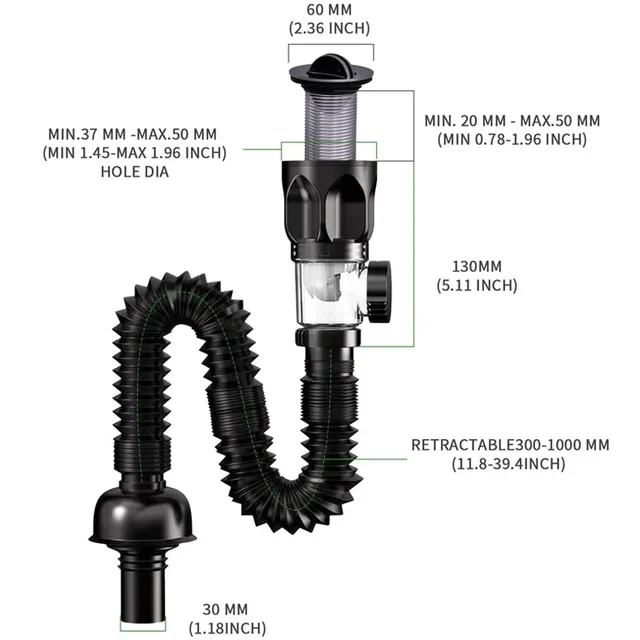 60 MM
(2.36 INCH)

MIN.37 MM -MAX.50 MM
(MIN 1.45-MAX 1.96 INCH)
HOLE DIA

MIN. 20 MM - MAX.50 MM
(MIN 0.78-1.96 INCH)

130MM
(5.11 INCH)

RETRACTABLE300-1000 MM
(11.8-39.4INCH)

30 MM
(1.18INCH)