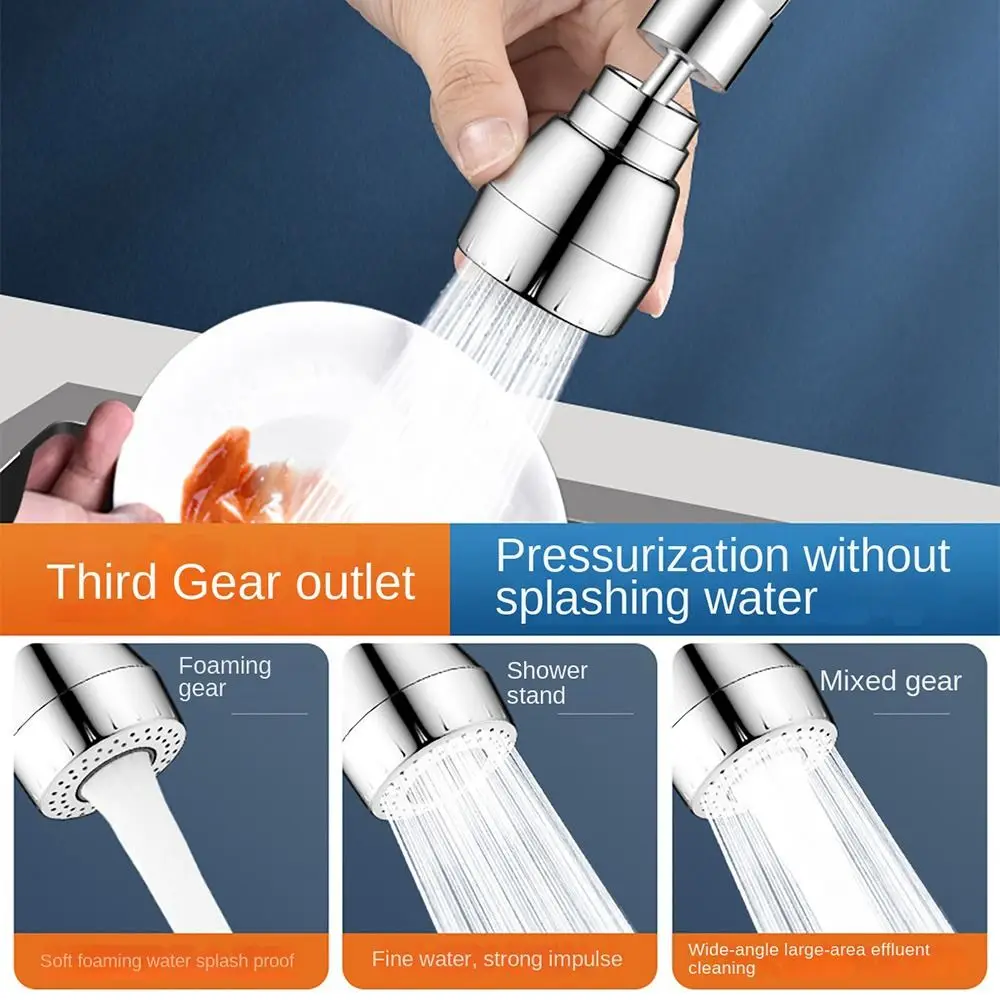 Third Gear outlet

Pressurization without splashing water

Foaming gear

Soft foaming water splash proof

Shower stand

Fine water, strong impulse

Mixed gear

Wide-angle large-area effluent cleaning