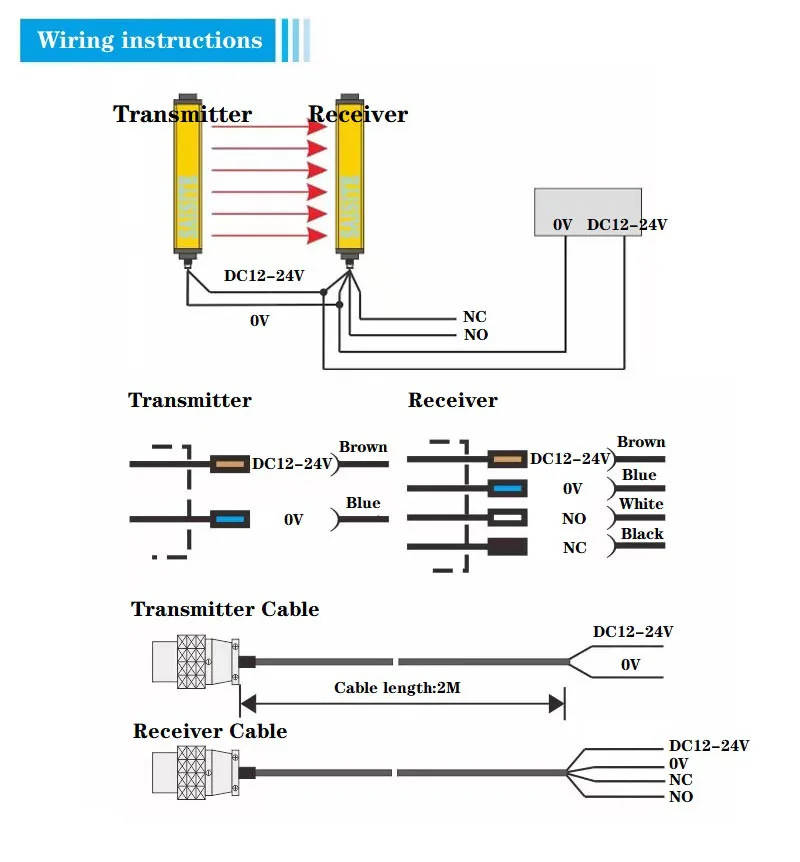 Wiring instructions

Transmitter Receiver

0V DC12-24V

DC12-24V

0V

NC
NO

Transmitter

DC12-24V Brown

0V Blue

Receiver

DC12-24V Brown

0V Blue

NO White

NC Black

Transmitter Cable

DC12-24V

0V

Cable length:2M

Receiver Cable

DC12-24V
0V
NC
NO