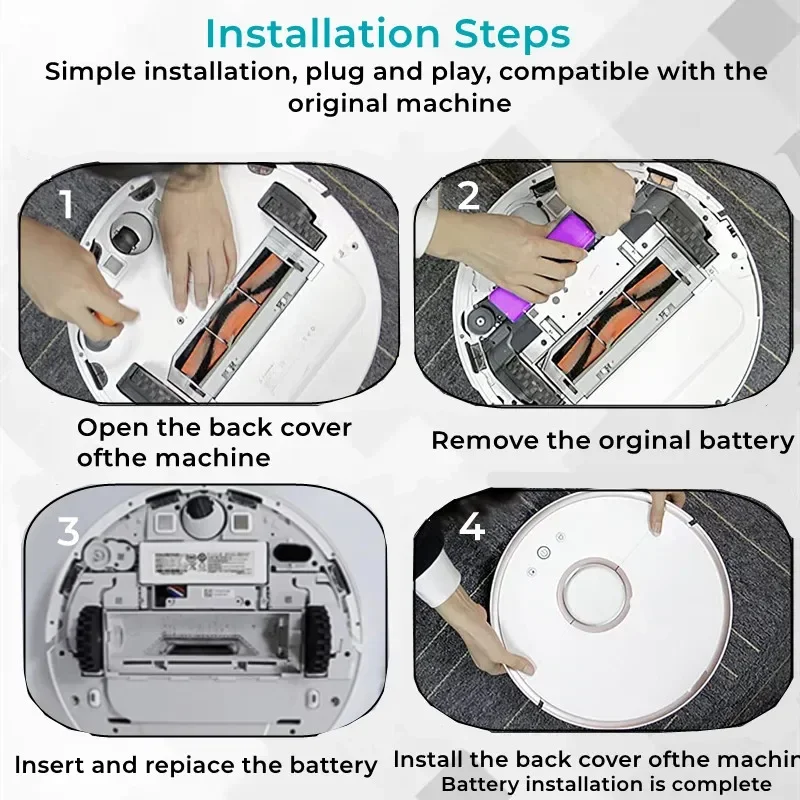 Installation Steps
Simple installation, plug and play, compatible with the original machine

1

Open the back cover ofthe machine

2

Remove the orginal battery

3

Insert and repiace the battery

4

Install the back cover ofthe machin
Battery installation is complete