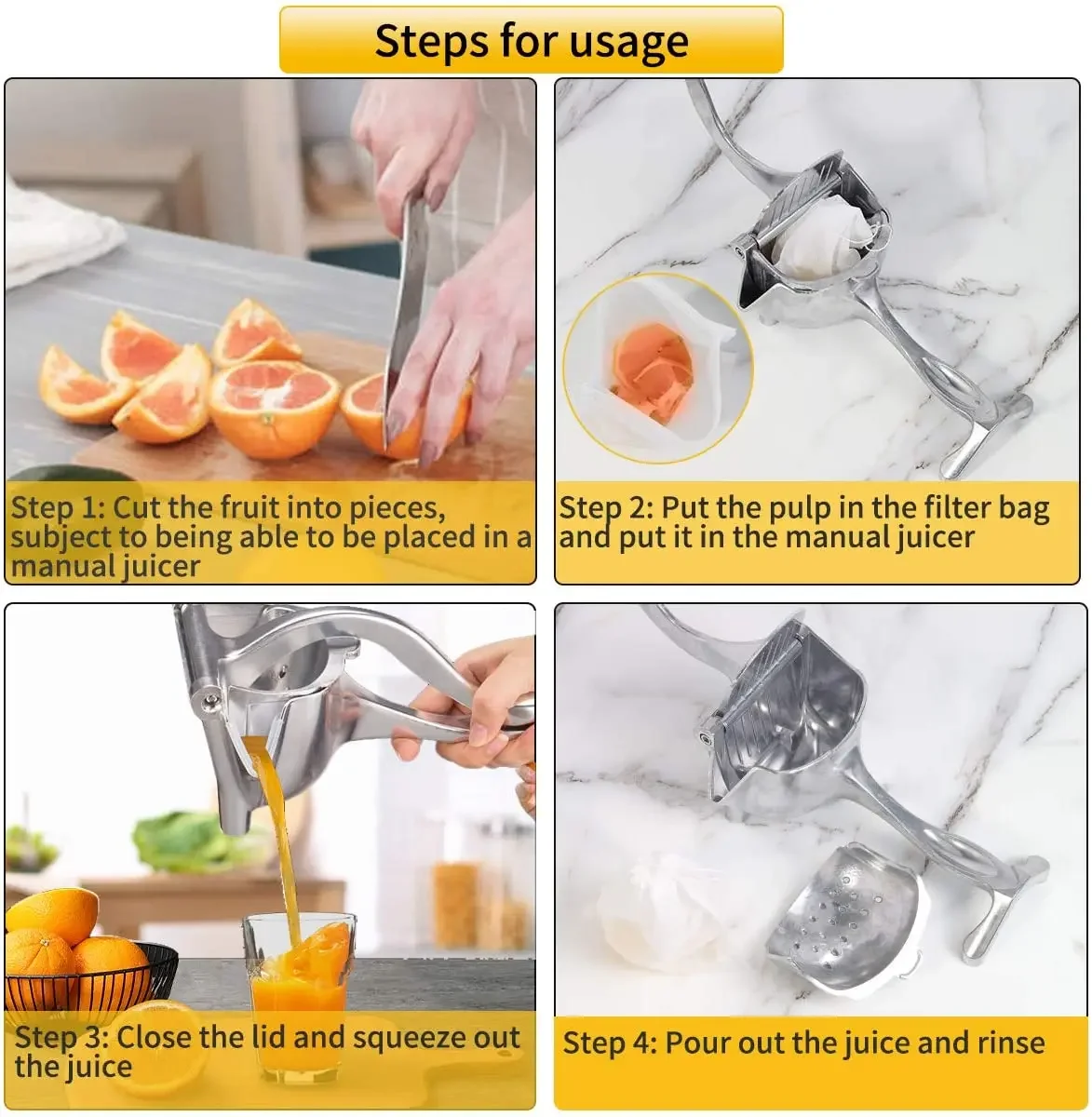 Steps for usage

Step 1: Cut the fruit into pieces, subject to being able to be placed in a manual juicer

Step 2: Put the pulp in the filter bag and put it in the manual juicer

Step 3: Close the lid and squeeze out the juice

Step 4: Pour out the juice and rinse