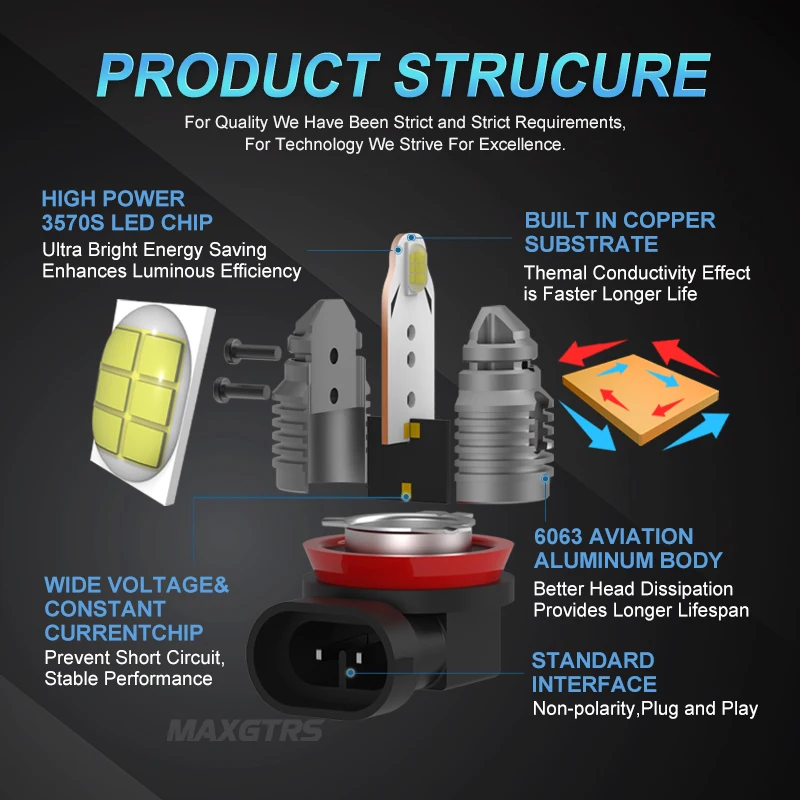 PRODUCT STRUCURE

For Quality We Have Been Strict and Strict Requirements, For Technology We Strive For Excellence.

HIGH POWER 3570S LED CHIP

Ultra Bright Energy Saving Enhances Luminous Efficiency

BUILT IN COPPER SUBSTRATE

Themal Conductivity Effect is Faster Longer Life

6063 AVIATION ALUMINUM BODY

Better Head Dissipation Provides Longer Lifespan

WIDE VOLTAGE& CONSTANT CURRENTCHIP

Prevent Short Circuit, Stable Performance

STANDARD INTERFACE

Non-polarity,Plug and Play

MAXGTRS