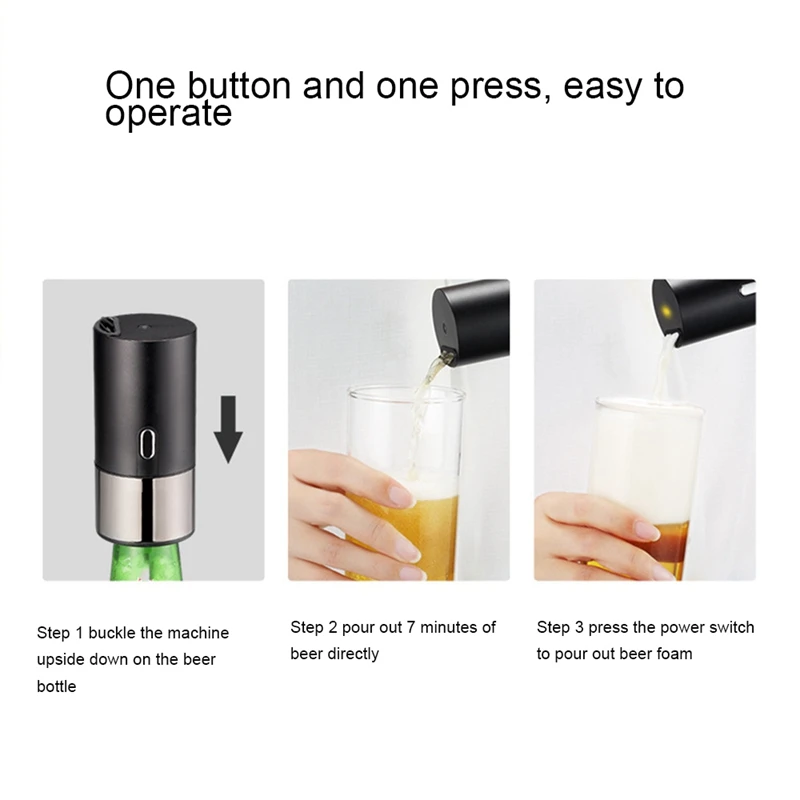 One button and one press, easy to operate

Step 1 buckle the machine upside down on the beer bottle

Step 2 pour out 7 minutes of beer directly

Step 3 press the power switch to pour out beer foam