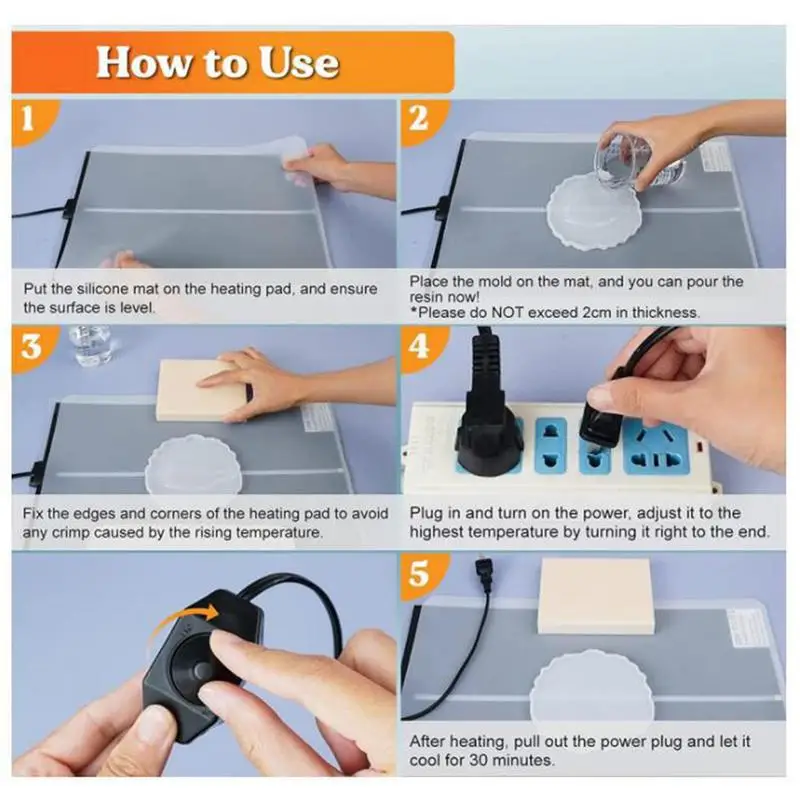 How to Use

1

Put the silicone mat on the heating pad, and ensure the surface is level.

2

Place the mold on the mat, and you can pour the resin now!
*Please do NOT exceed 2cm in thickness.

3

Fix the edges and corners of the heating pad to avoid any crimp caused by the rising temperature.

4

Plug in and turn on the power, adjust it to the highest temperature by turning it right to the end.

5

After heating, pull out the power plug and let it cool for 30 minutes.