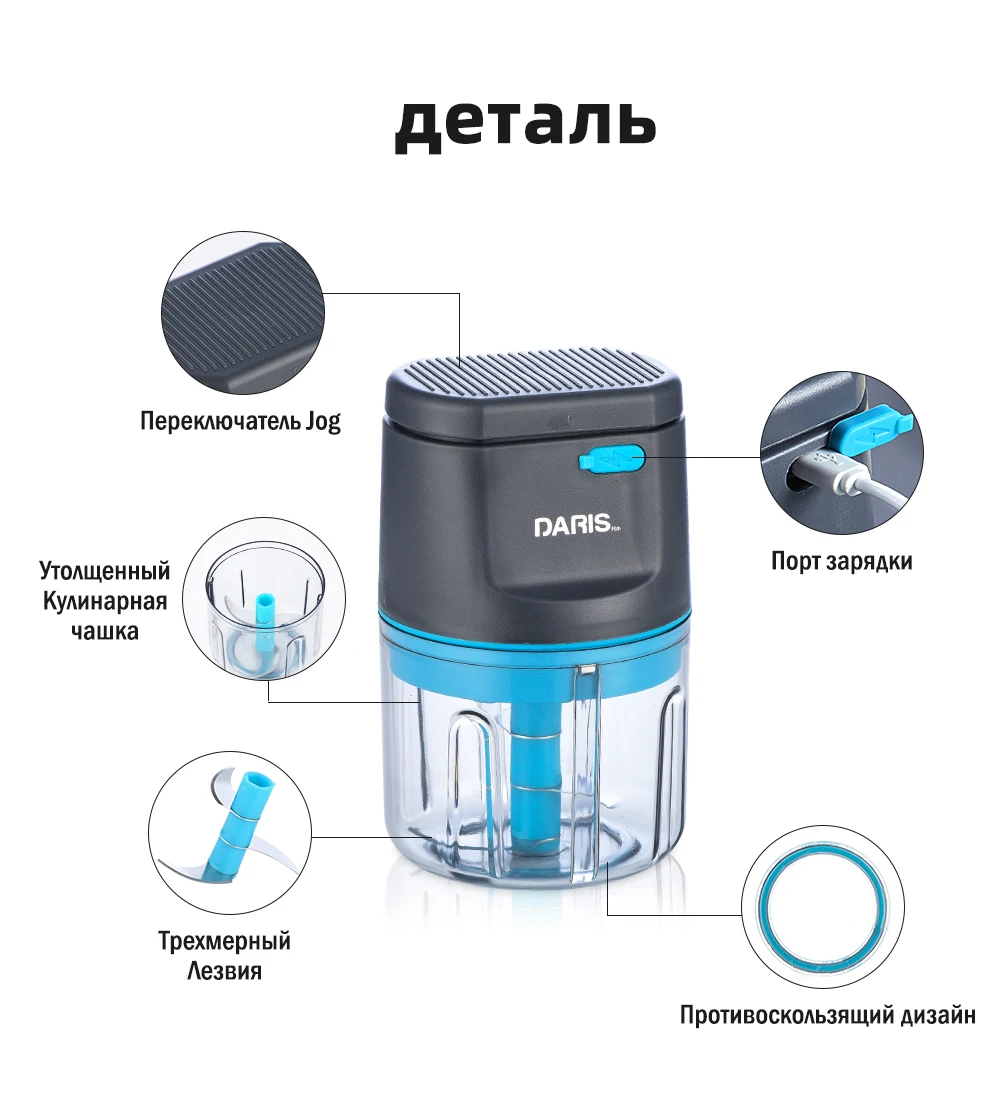 деталь

Переключатель Jog

DARIS

Порт зарядки

Утолщенный Кулинарная чашка

Трехмерный Лезвия

Противоскользящий дизайн