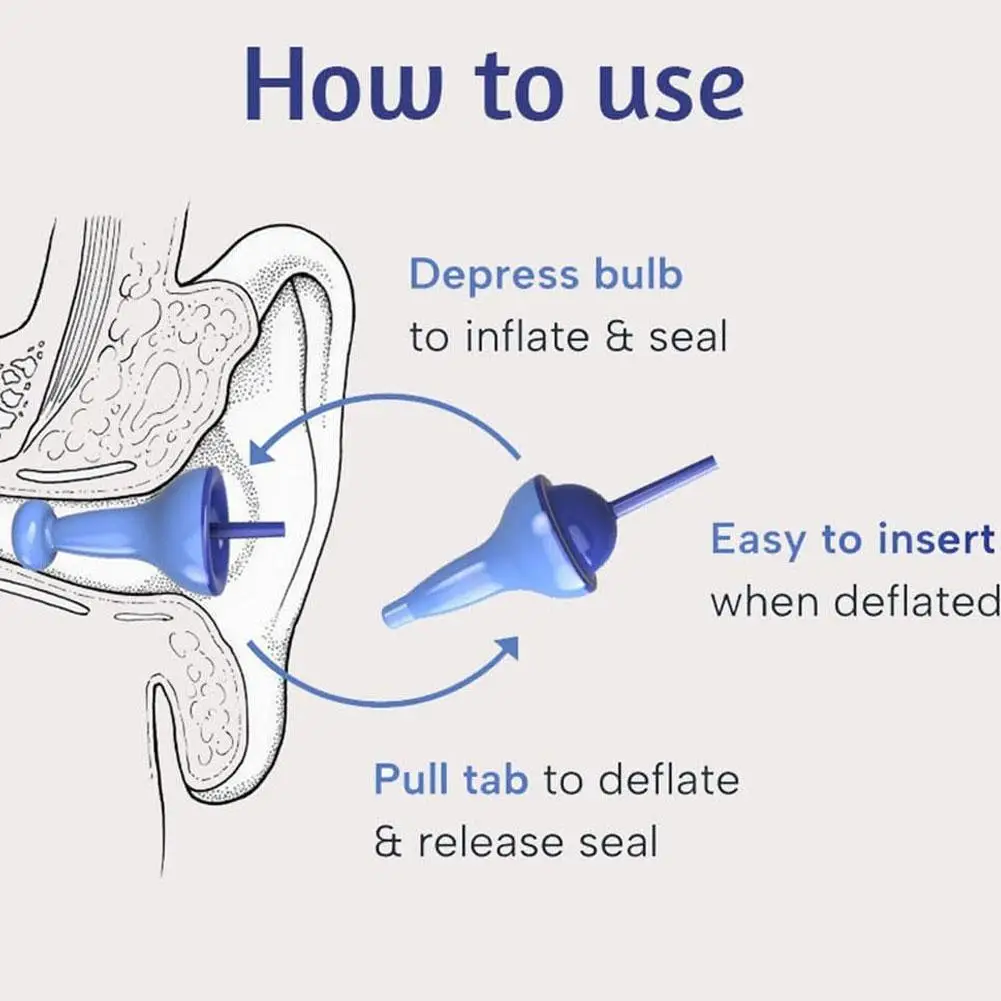 How to use

Depress bulb
to inflate & seal

Easy to insert
when deflated

Pull tab to deflate
& release seal