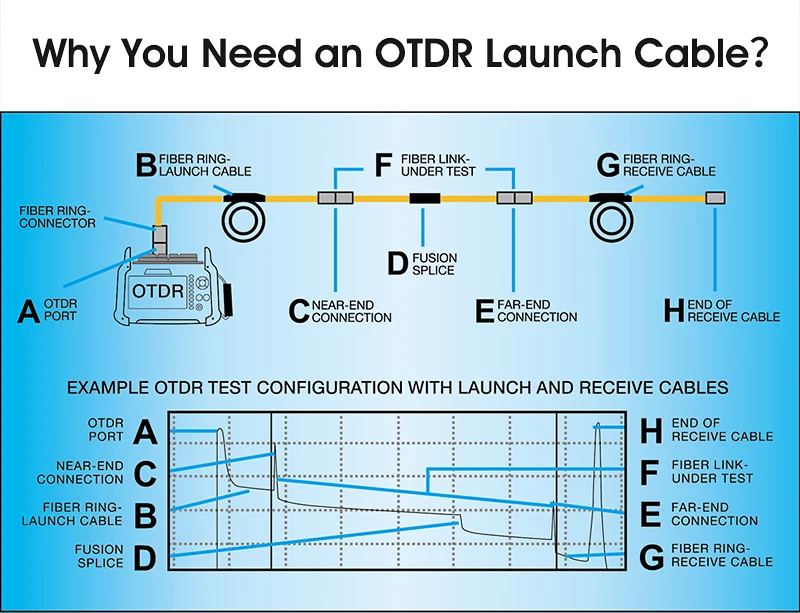 Why You Need an OTDR Launch Cable?

B FIBER RING-LAUNCH CABLE

F FIBER LINK-UNDER TEST

G FIBER RING-RECEIVE CABLE

FIBER RING-CONNECTOR

D FUSION SPLICE

OTDR

A OTDR PORT

C NEAR-END CONNECTION

E FAR-END CONNECTION

H END OF RECEIVE CABLE

EXAMPLE OTDR TEST CONFIGURATION WITH LAUNCH AND RECEIVE CABLES

OTDR PORT A

NEAR-END CONNECTION C

FIBER RING-LAUNCH CABLE B

FUSION SPLICE D

H END OF RECEIVE CABLE

F FIBER LINK-UNDER TEST

E FAR-END CONNECTION

G FIBER RING-RECEIVE CABLE