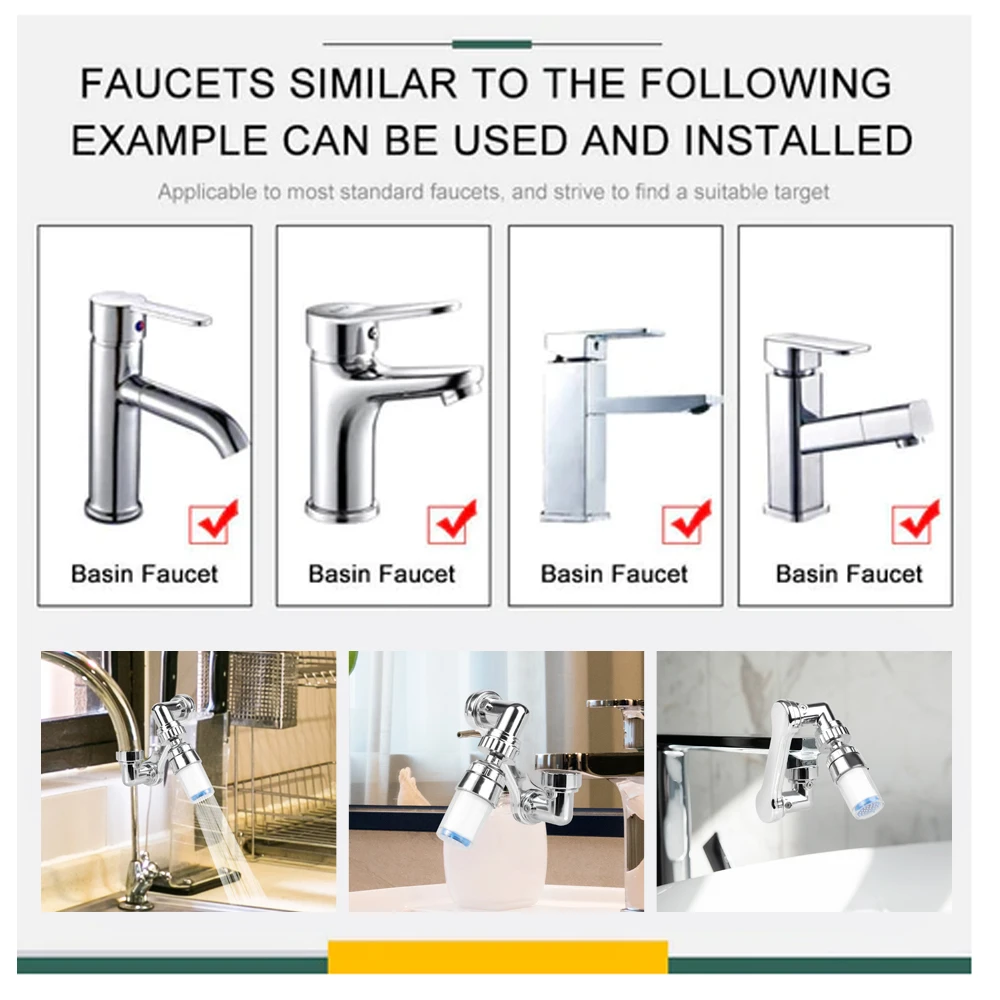 FAUCETS SIMILAR TO THE FOLLOWING EXAMPLE CAN BE USED AND INSTALLED

Applicable to most standard faucets, and strive to find a suitable target

Basin Faucet

Basin Faucet

Basin Faucet

Basin Faucet