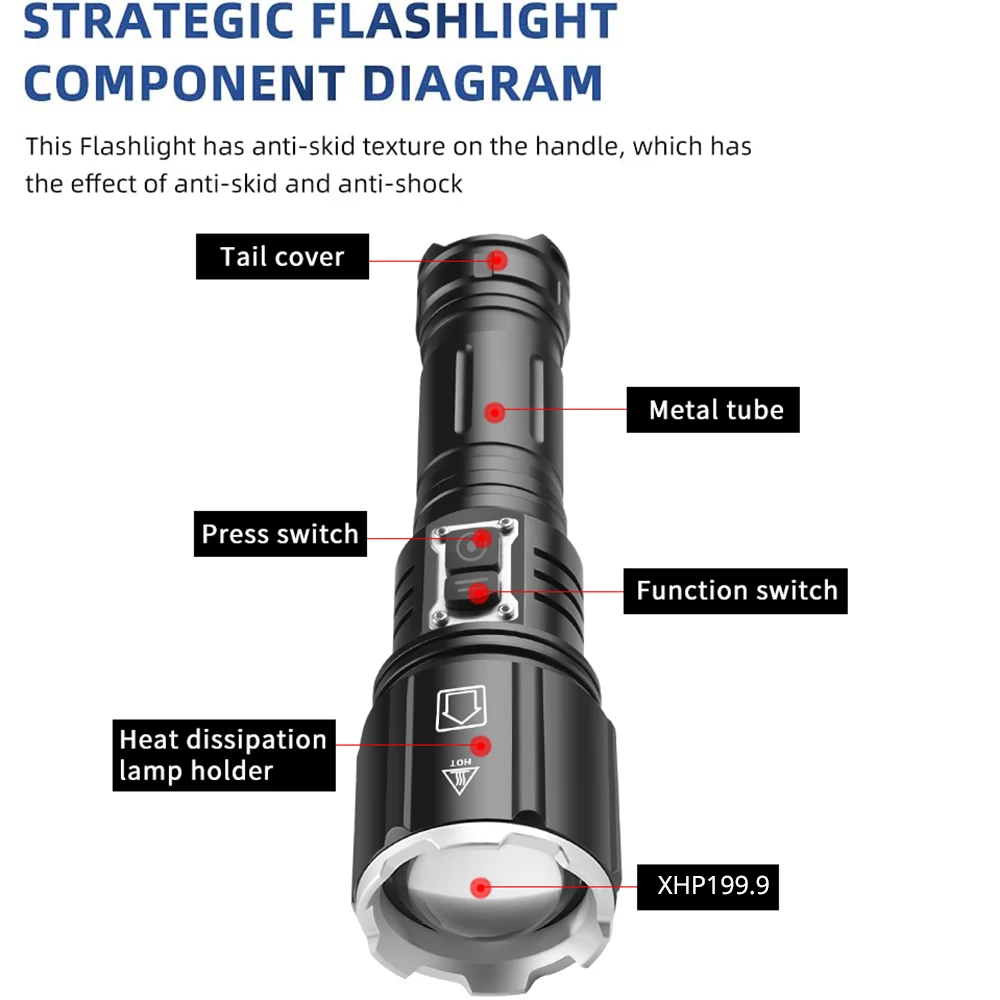 STRATEGIC FLASHLIGHT COMPONENT DIAGRAM

This Flashlight has anti-skid texture on the handle, which has the effect of anti-skid and anti-shock

Tail cover

Metal tube

Press switch

Function switch

Heat dissipation lamp holder

HOT

XHP199.9