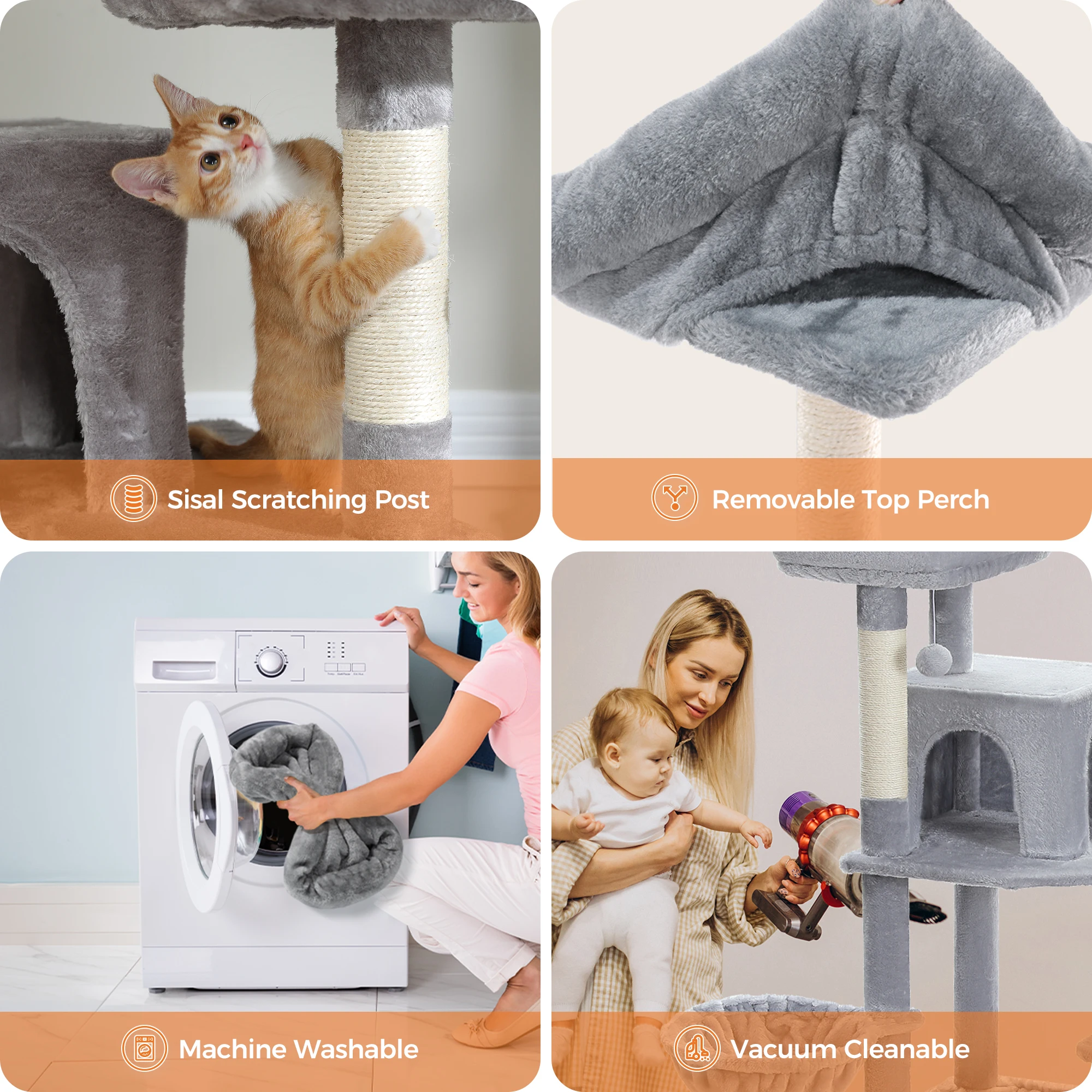 Sisal Scratching Post

Removable Top Perch

Machine Washable

Vacuum Cleanable