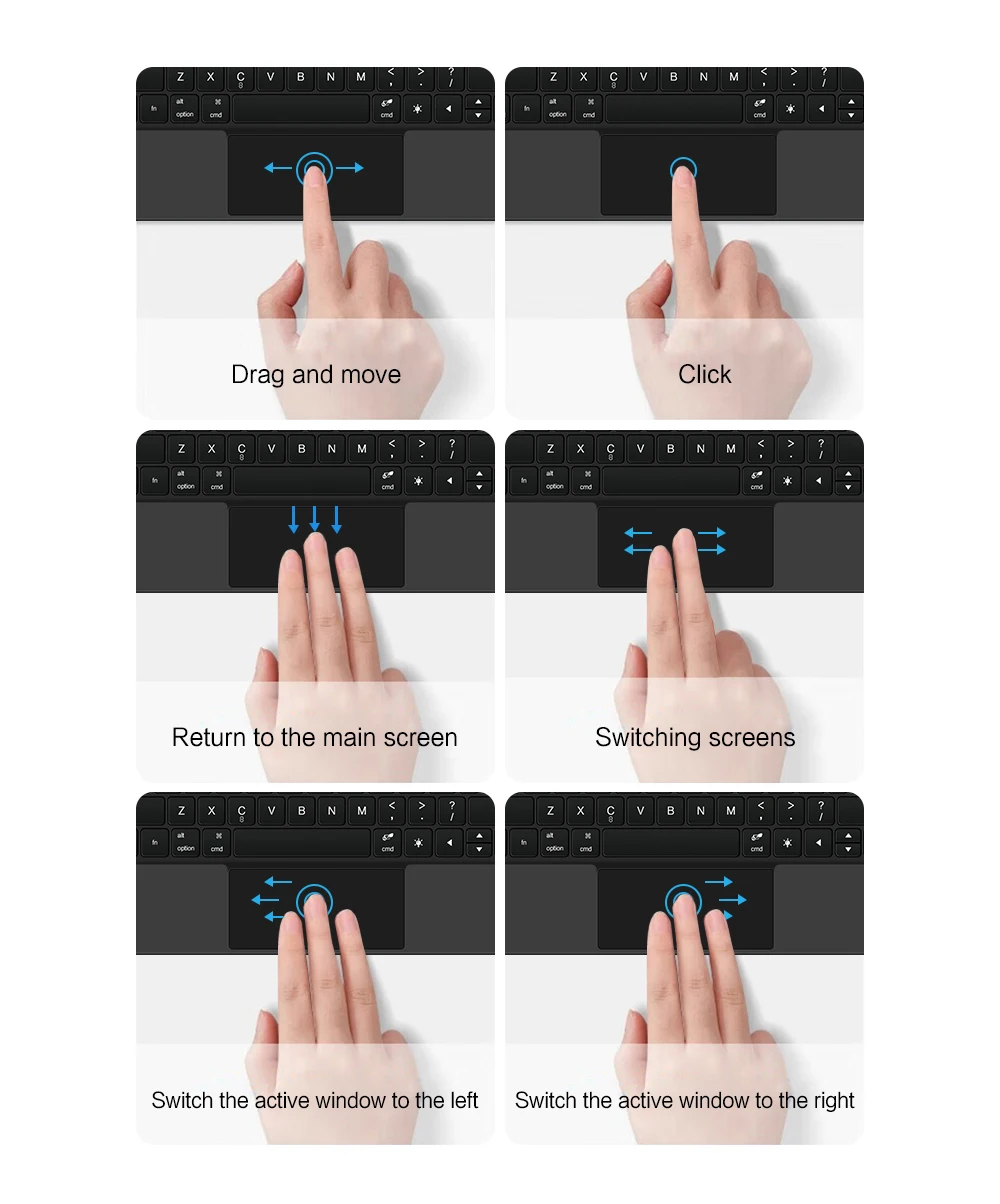 Z X C V B N M < , > . ? /
fn alt option ⌘ cmd cmd

Drag and move

Z X C V B N M < , > . ? /
fn alt option ⌘ cmd cmd

Click

Z X C V B N M < , > . ? /
fn alt option ⌘ cmd cmd

Return to the main screen

Z X C V B N M < , > . ? /
fn alt option ⌘ cmd cmd

Switching screens

Z X C V B N M < , > . ? /
fn alt option ⌘ cmd cmd

Switch the active window to the left

Z X C V B N M < , > . ? /
fn alt option ⌘ cmd cmd

Switch the active window to the right