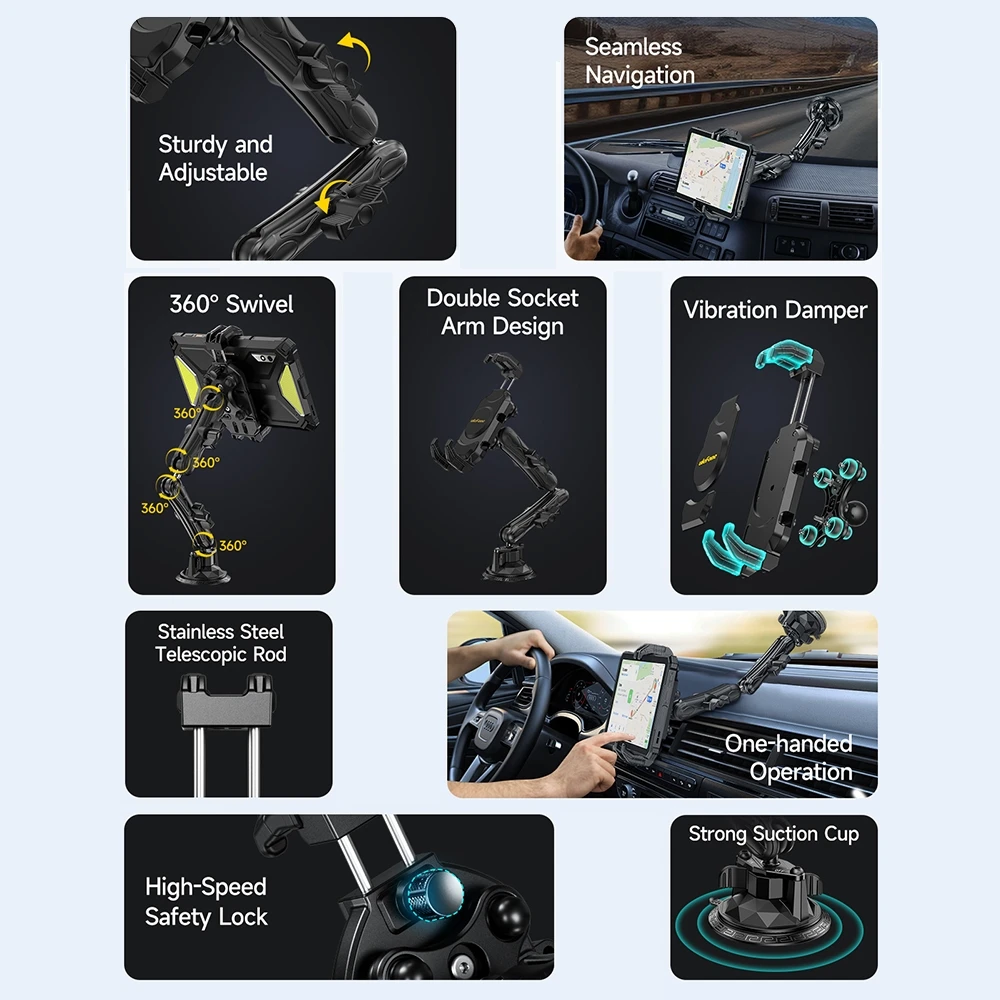 Sturdy and Adjustable

Seamless Navigation

360° Swivel

360°

360°

360°

360°

Double Socket Arm Design

Vibration Damper

Stainless Steel Telescopic Rod

One-handed Operation

High-Speed Safety Lock

Strong Suction Cup