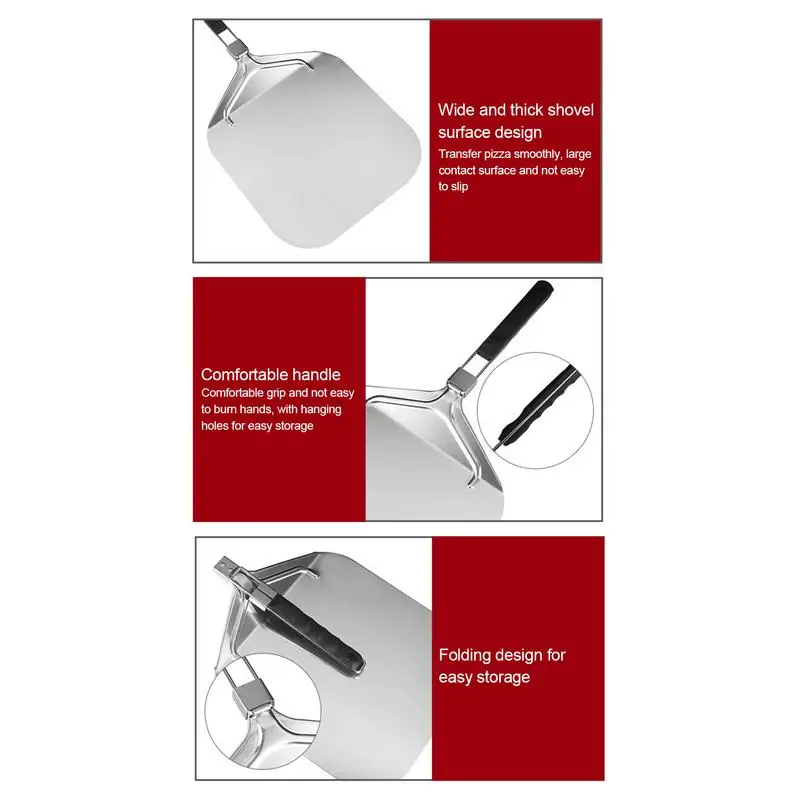 Wide and thick shovel surface design
Transfer pizza smoothly, large contact surface and not easy to slip

Comfortable handle
Comfortable grip and not easy to burn hands, with hanging holes for easy storage

Folding design for easy storage