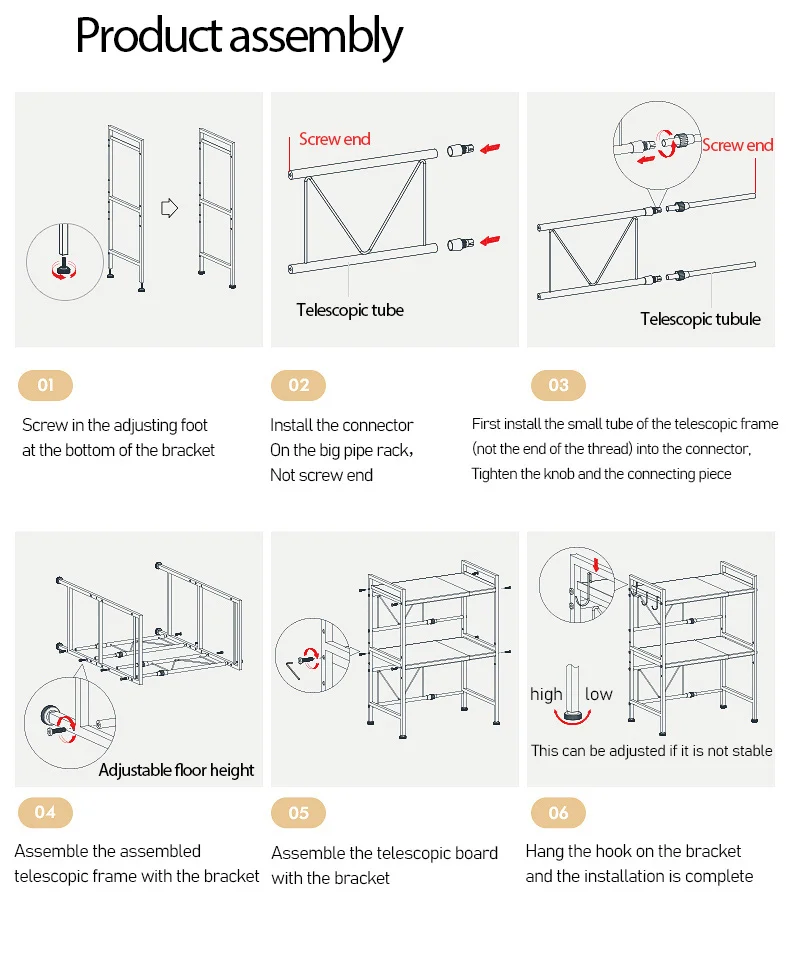 Product assembly

Screw end

Telescopic tube

Screw end

Telescopic tubule

01

Screw in the adjusting foot at the bottom of the bracket

02

Install the connector
On the big pipe rack,
Not screw end

03

First install the small tube of the telescopic frame (not the end of the thread) into the connector,
Tighten the knob and the connecting piece

Adjustable floor height

high low

This can be adjusted if it is not stable

04

Assemble the assembled telescopic frame with the bracket

05

Assemble the telescopic board with the bracket

06

Hang the hook on the bracket and the installation is complete