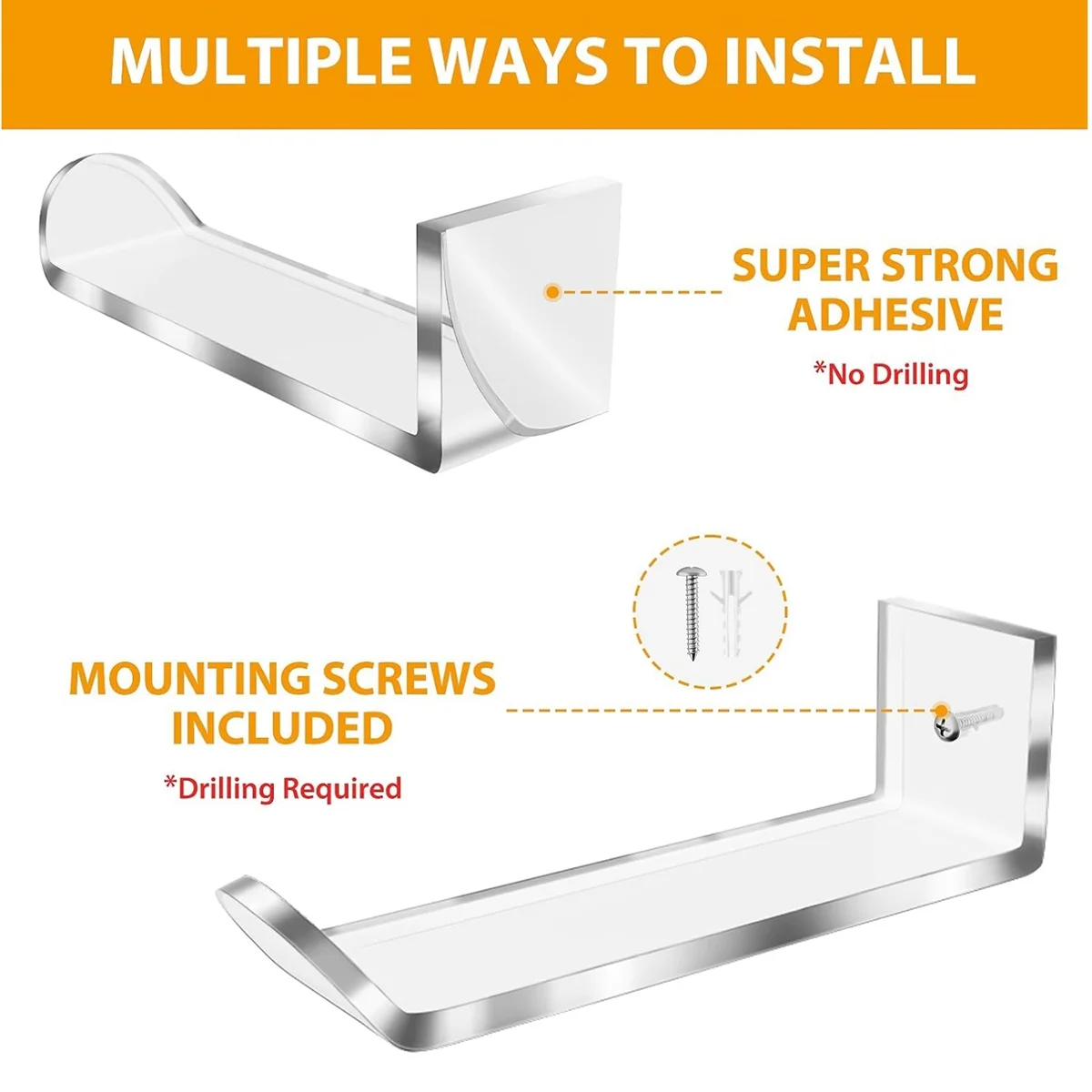 MULTIPLE WAYS TO INSTALL

SUPER STRONG ADHESIVE

*No Drilling

MOUNTING SCREWS INCLUDED

*Drilling Required