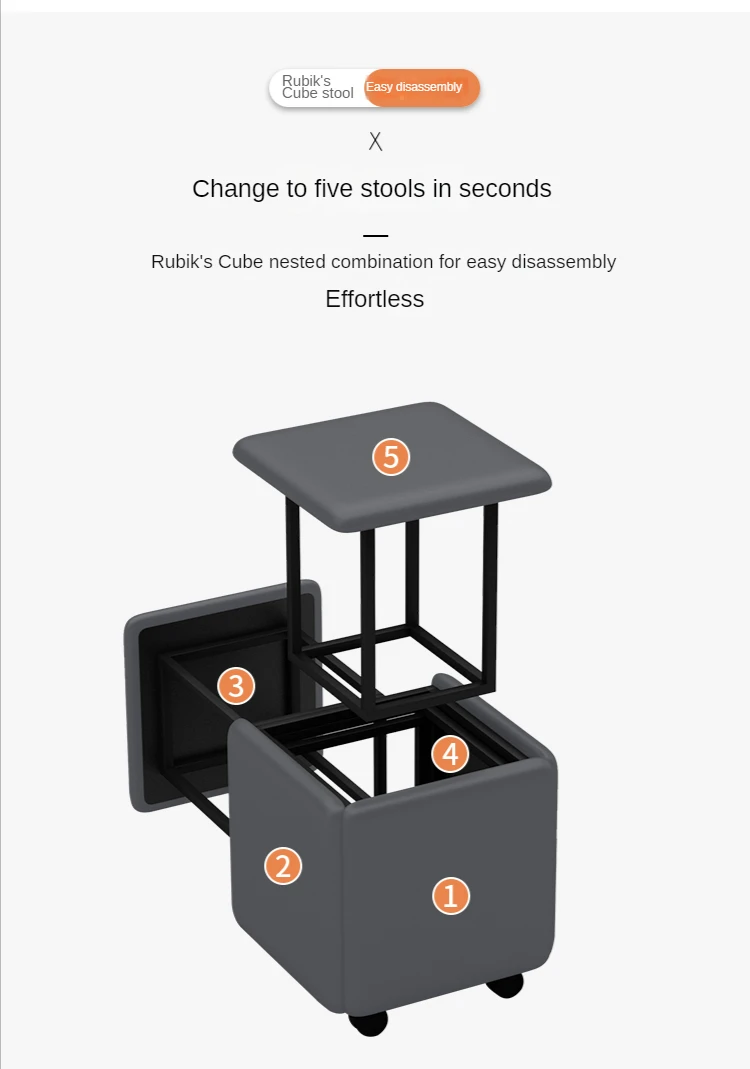 Rubik's Cube stool Easy disassembly

X

Change to five stools in seconds

Rubik's Cube nested combination for easy disassembly

Effortless

5

3

4

2

1