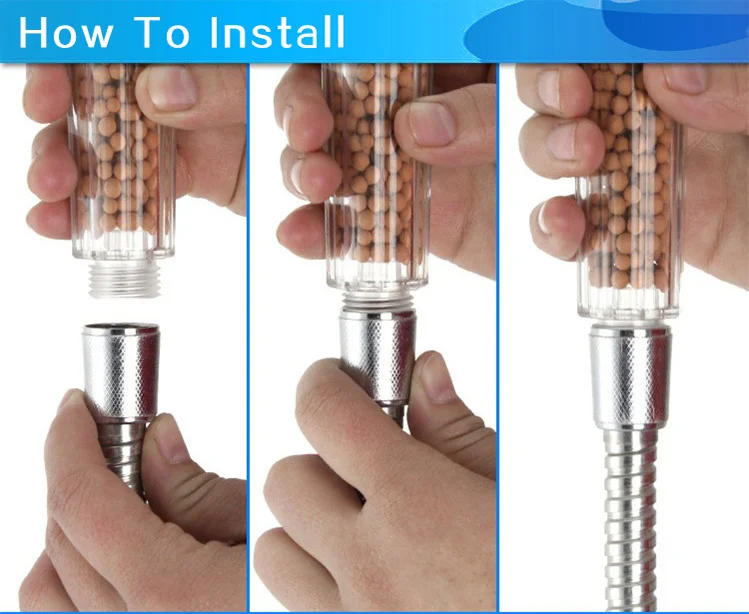 How To Install