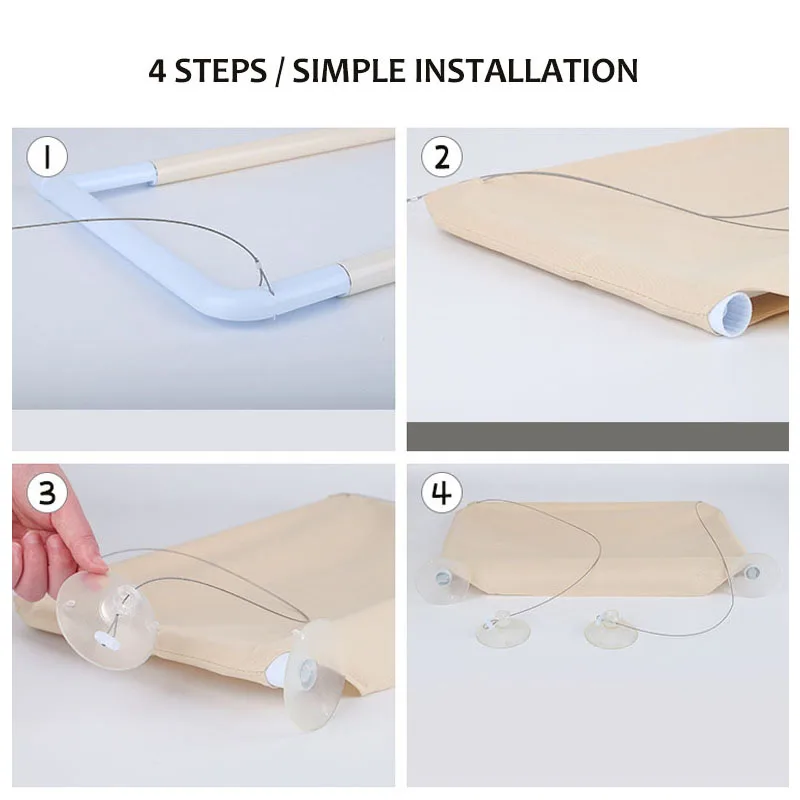 4 STEPS / SIMPLE INSTALLATION

1

2

3

4