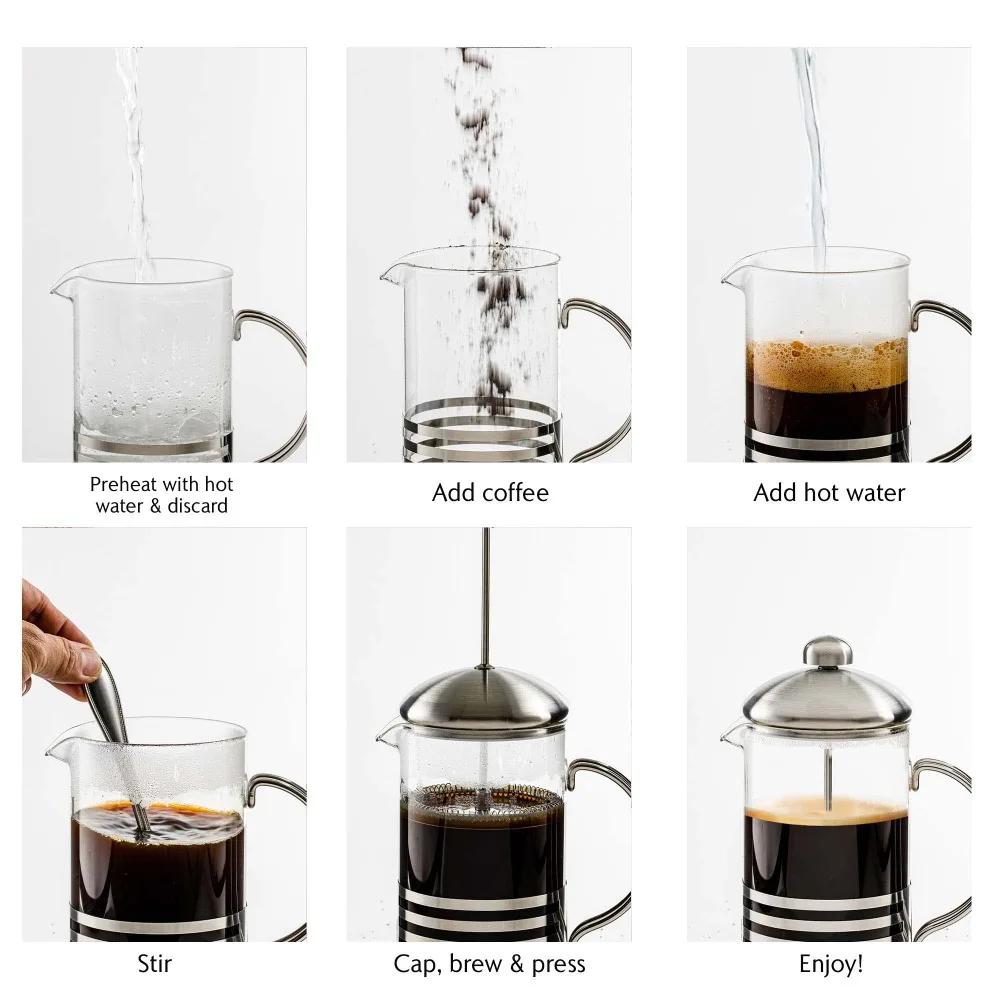 Preheat with hot water & discard

Add coffee

Add hot water

Stir

Cap, brew & press

Enjoy!