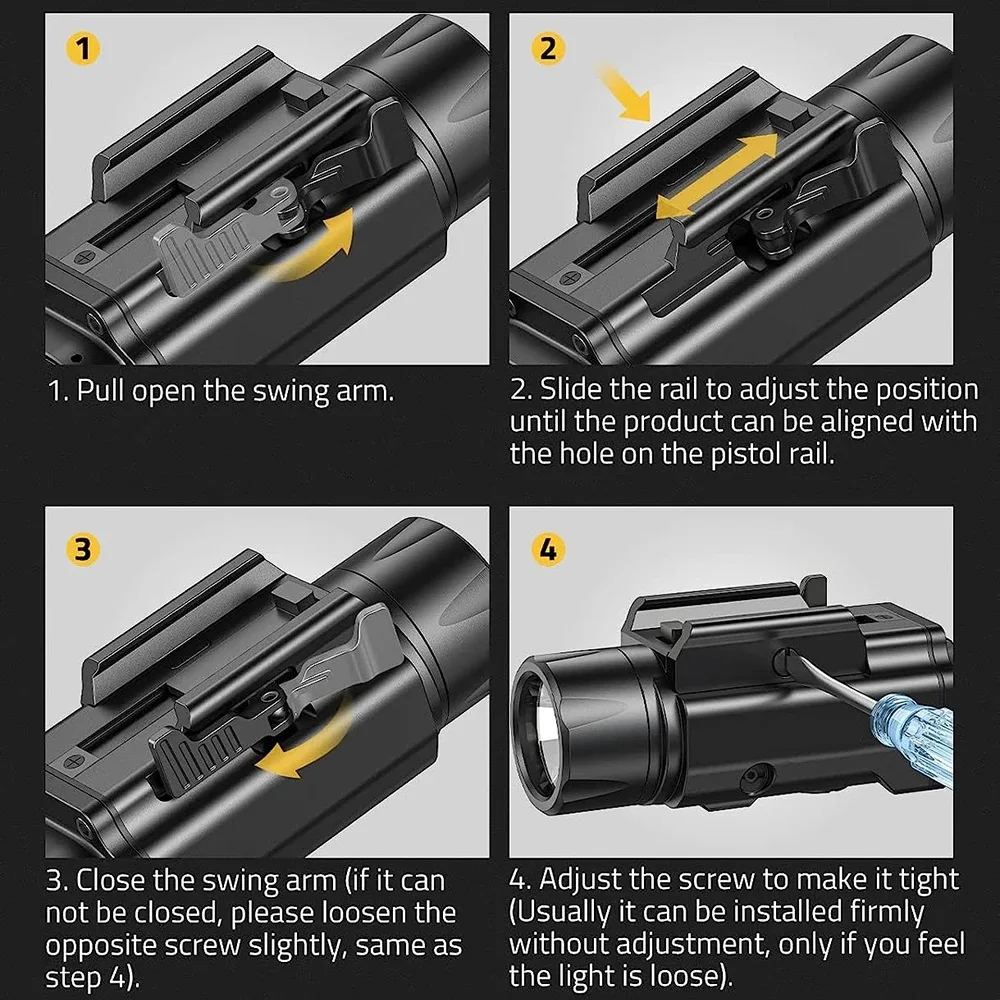 1

1. Pull open the swing arm.

2

2. Slide the rail to adjust the position until the product can be aligned with the hole on the pistol rail.

3

3. Close the swing arm (if it can not be closed, please loosen the opposite screw slightly, same as step 4).

4

4. Adjust the screw to make it tight (Usually it can be installed firmly without adjustment, only if you feel the light is loose).