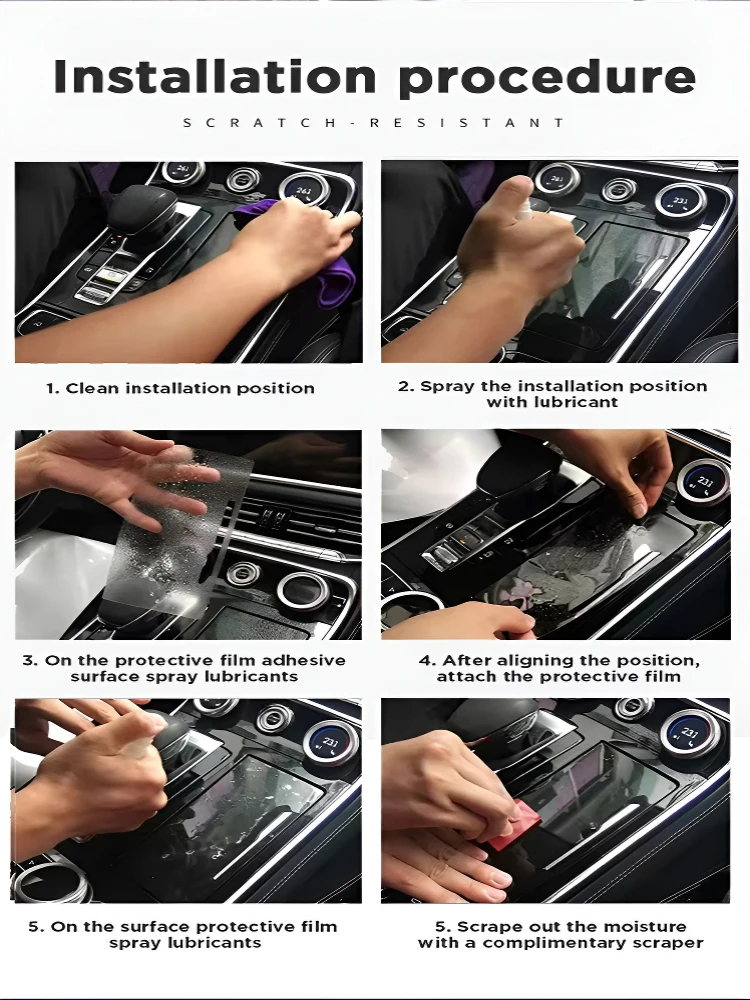 Installation procedure

SCRATCH-RESISTANT

1. Clean installation position

2. Spray the installation position with lubricant

3. On the protective film adhesive surface spray lubricants

4. After aligning the position, attach the protective film

5. On the surface protective film spray lubricants

5. Scrape out the moisture with a complimentary scraper