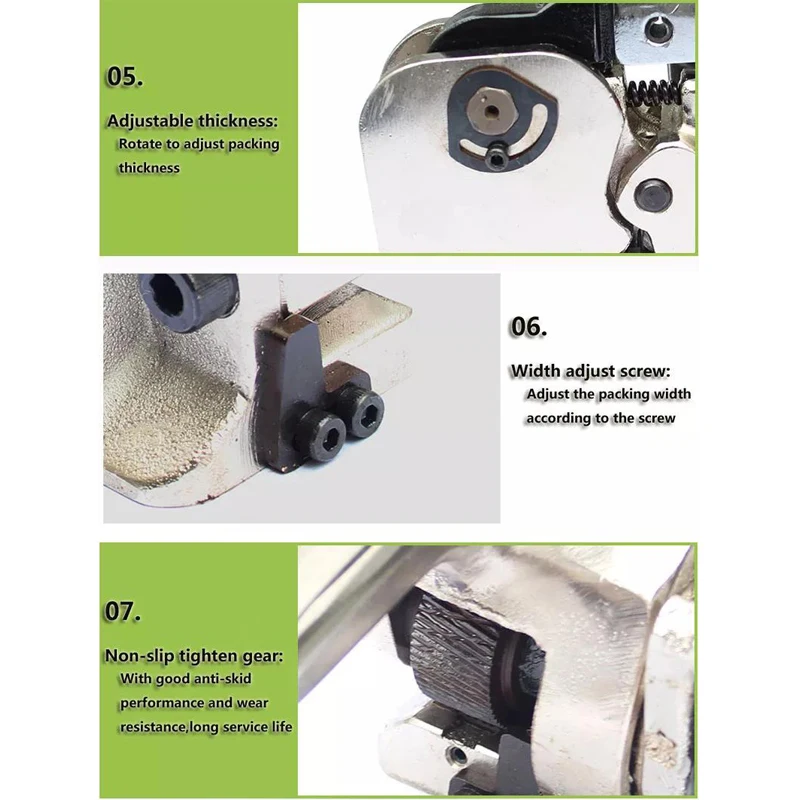 05.

Adjustable thickness:
Rotate to adjust packing thickness

06.

Width adjust screw:
Adjust the packing width according to the screw

07.

Non-slip tighten gear:
With good anti-skid performance and wear resistance,long service life