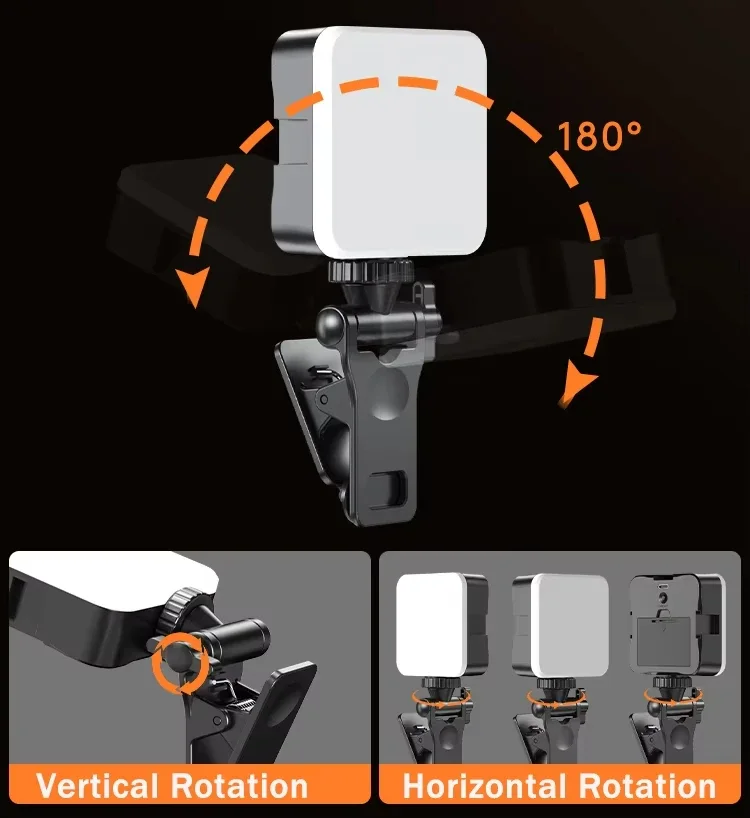 180°

Vertical Rotation

Horizontal Rotation