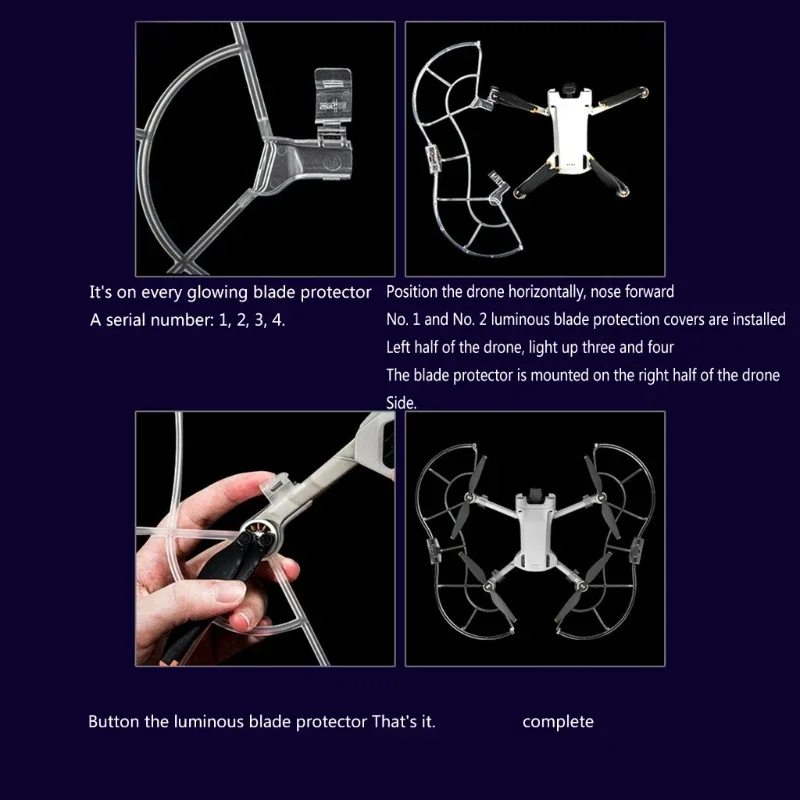 It's on every glowing blade protector
A serial number: 1, 2, 3, 4.

Position the drone horizontally, nose forward
No. 1 and No. 2 luminous blade protection covers are installed
Left half of the drone, light up three and four
The blade protector is mounted on the right half of the drone
Side.

Button the luminous blade protector That's it.

complete