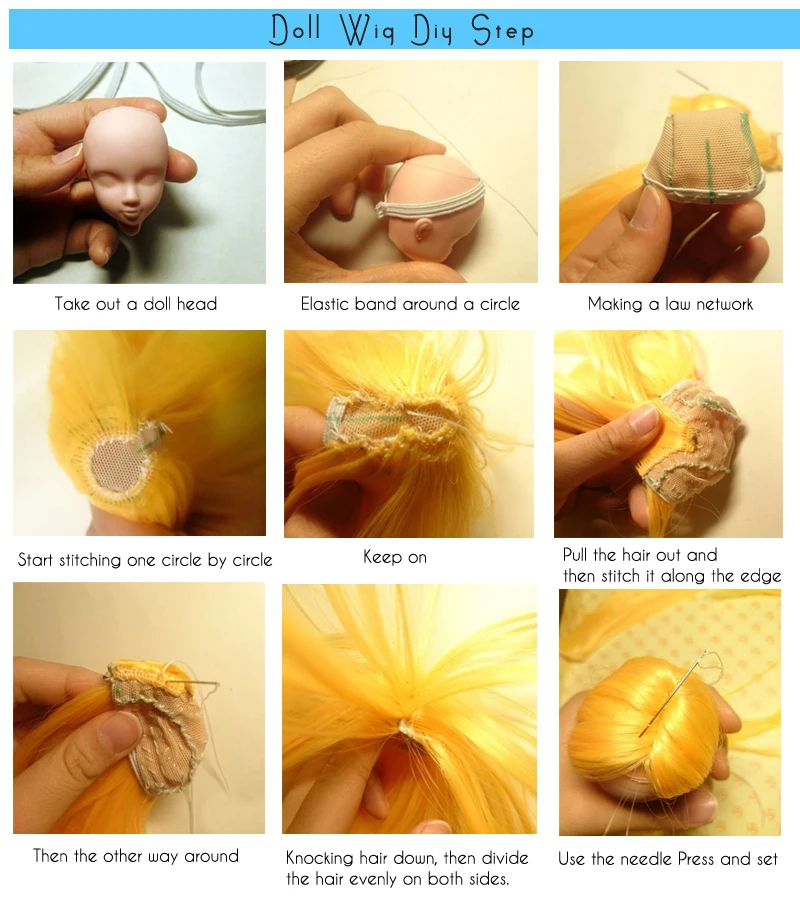 Doll Wig Diy Step

Take out a doll head

Elastic band around a circle

Making a law network

Start stitching one circle by circle

Keep on

Pull the hair out and then stitch it along the edge

Then the other way around

Knocking hair down, then divide the hair evenly on both sides.

Use the needle Press and set