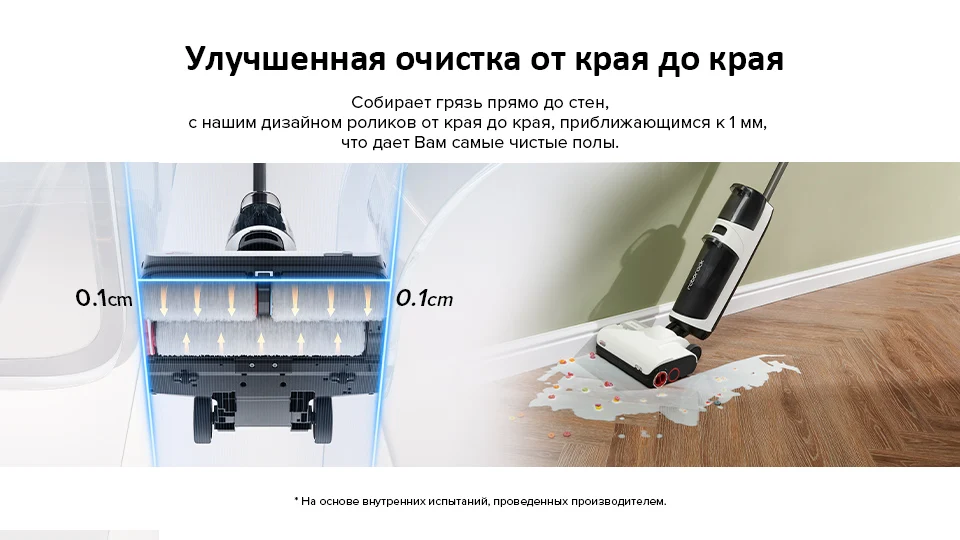 Улучшенная очистка от края до края

Собирает грязь прямо до стен, с нашим дизайном роликов от края до края, приближающимся к 1 мм, что дает Вам самые чистые полы.

0.1cm

0.1cm

roborock

* На основе внутренних испытаний, проведенных производителем.