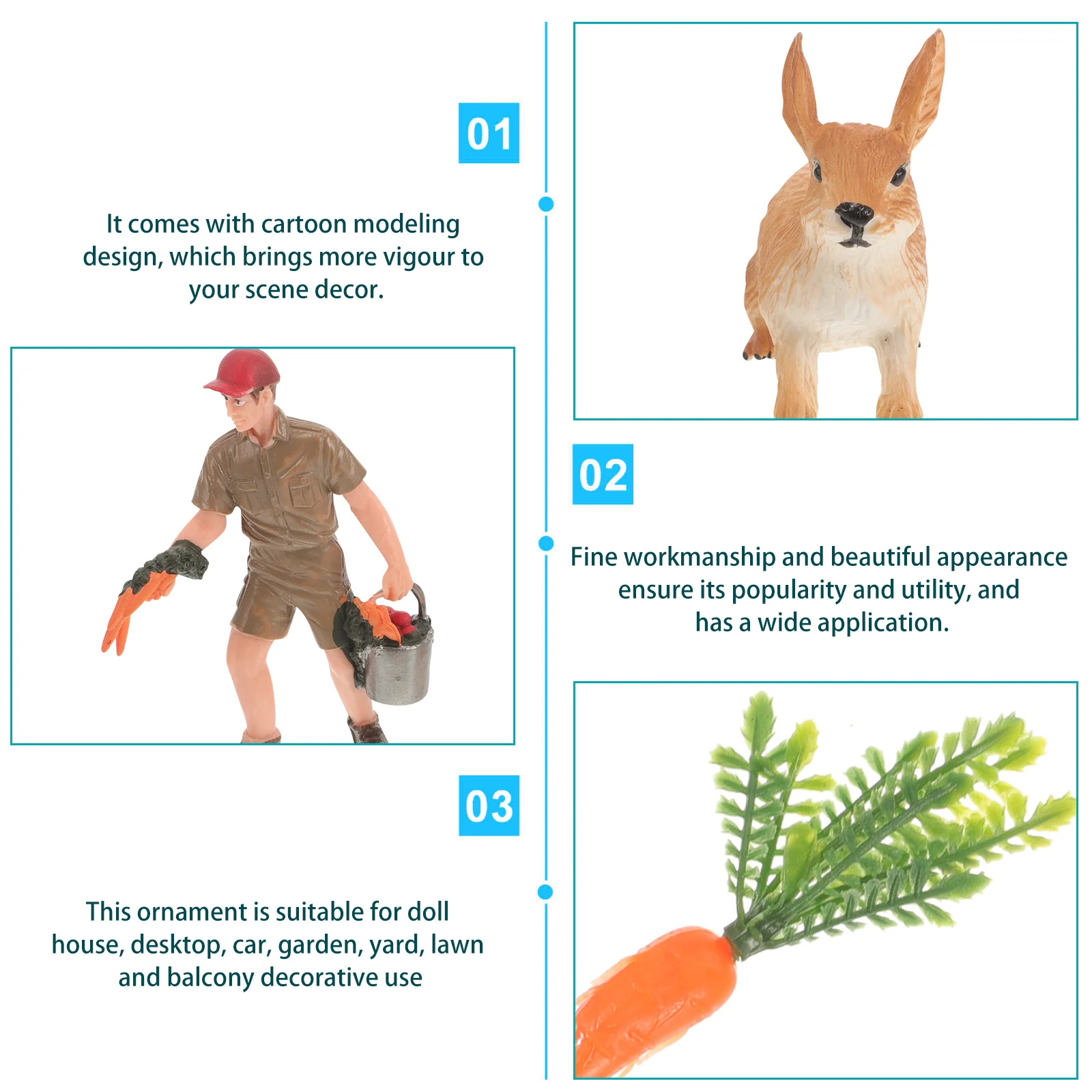 01

It comes with cartoon modeling design, which brings more vigour to your scene decor.

02

Fine workmanship and beautiful appearance ensure its popularity and utility, and has a wide application.

03

This ornament is suitable for doll house, desktop, car, garden, yard, lawn and balcony decorative use