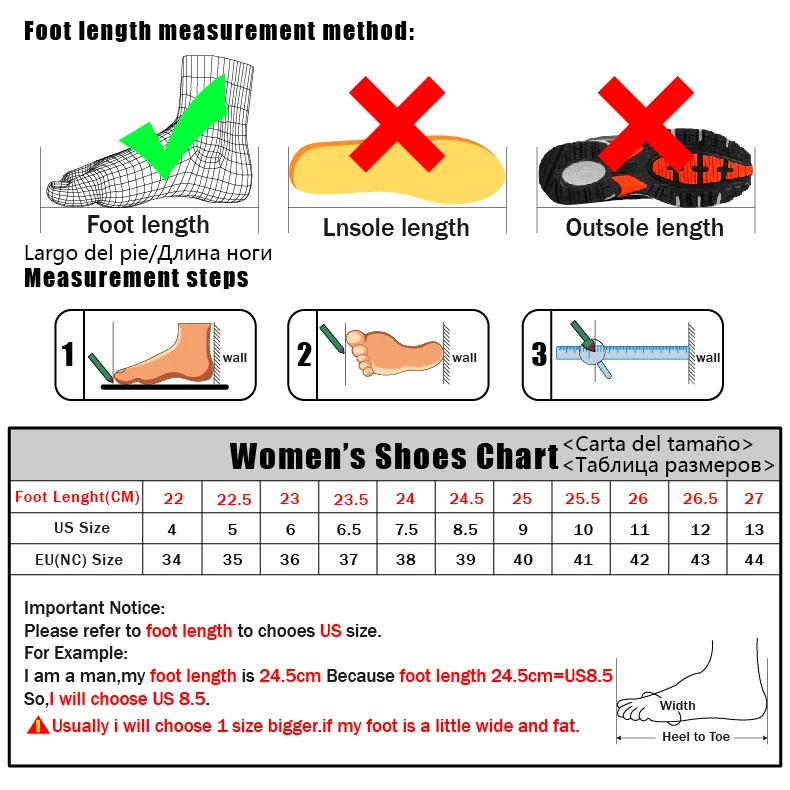 Foot length measurement method:

Foot length

Lnsole length

Outsole length

Largo del pie/Длина ноги

Measurement steps

1 wall

2 wall

3 wall

Women's Shoes Chart <Carta del tamaño> <Таблица размеров>

| Foot Lenght(CM) | 22 | 22.5 | 23 | 23.5 | 24 | 24.5 | 25 | 25.5 | 26 | 26.5 | 27 |
|---|---|---|---|---|---|---|---|---|---|---|---|
| US Size | 4 | 5 | 6 | 6.5 | 7.5 | 8.5 | 9 | 10 | 11 | 12 | 13 |
| EU(NC) Size | 34 | 35 | 36 | 37 | 38 | 39 | 40 | 41 | 42 | 43 | 44 |

Important Notice:
Please refer to foot length to chooes US size.
For Example:
I am a man,my foot length is 24.5cm Because foot length 24.5cm=US8.5
So,I will choose US 8.5.
Usually i will choose 1 size bigger.if my foot is a little wide and fat.

Width

Heel to Toe