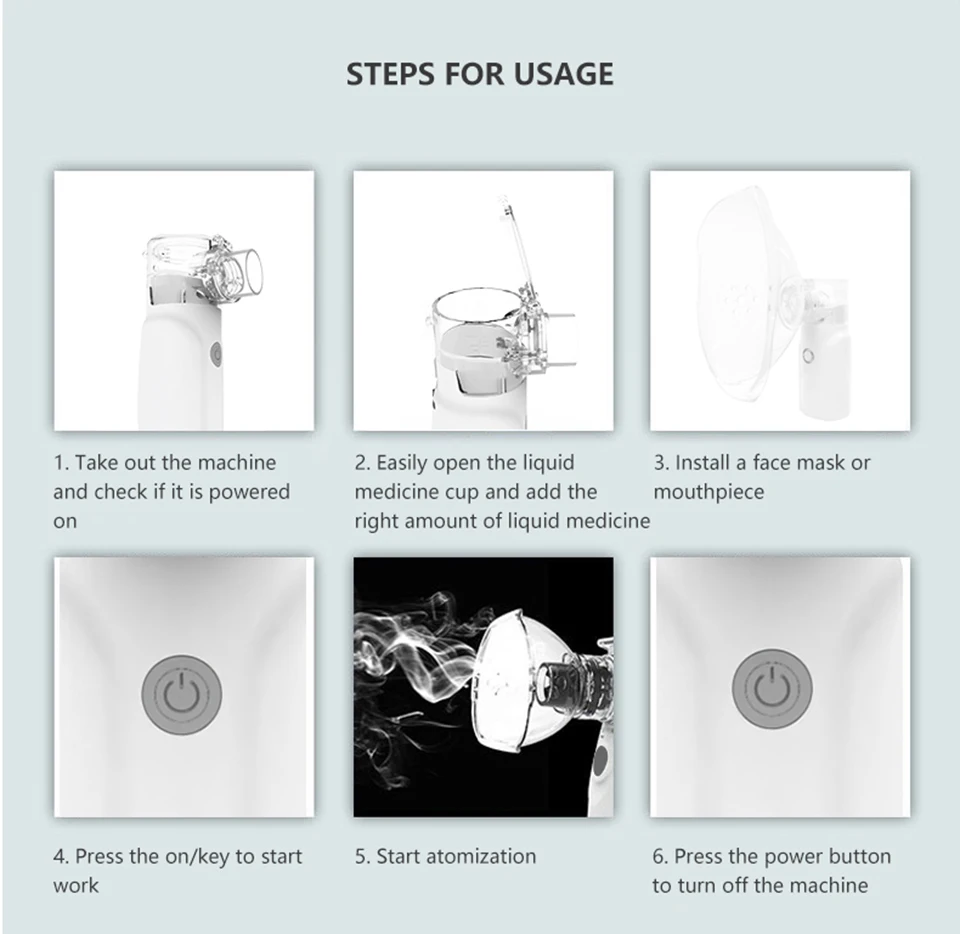 STEPS FOR USAGE

1. Take out the machine and check if it is powered on

2. Easily open the liquid medicine cup and add the right amount of liquid medicine

3. Install a face mask or mouthpiece

4. Press the on/key to start work

5. Start atomization

6. Press the power button to turn off the machine