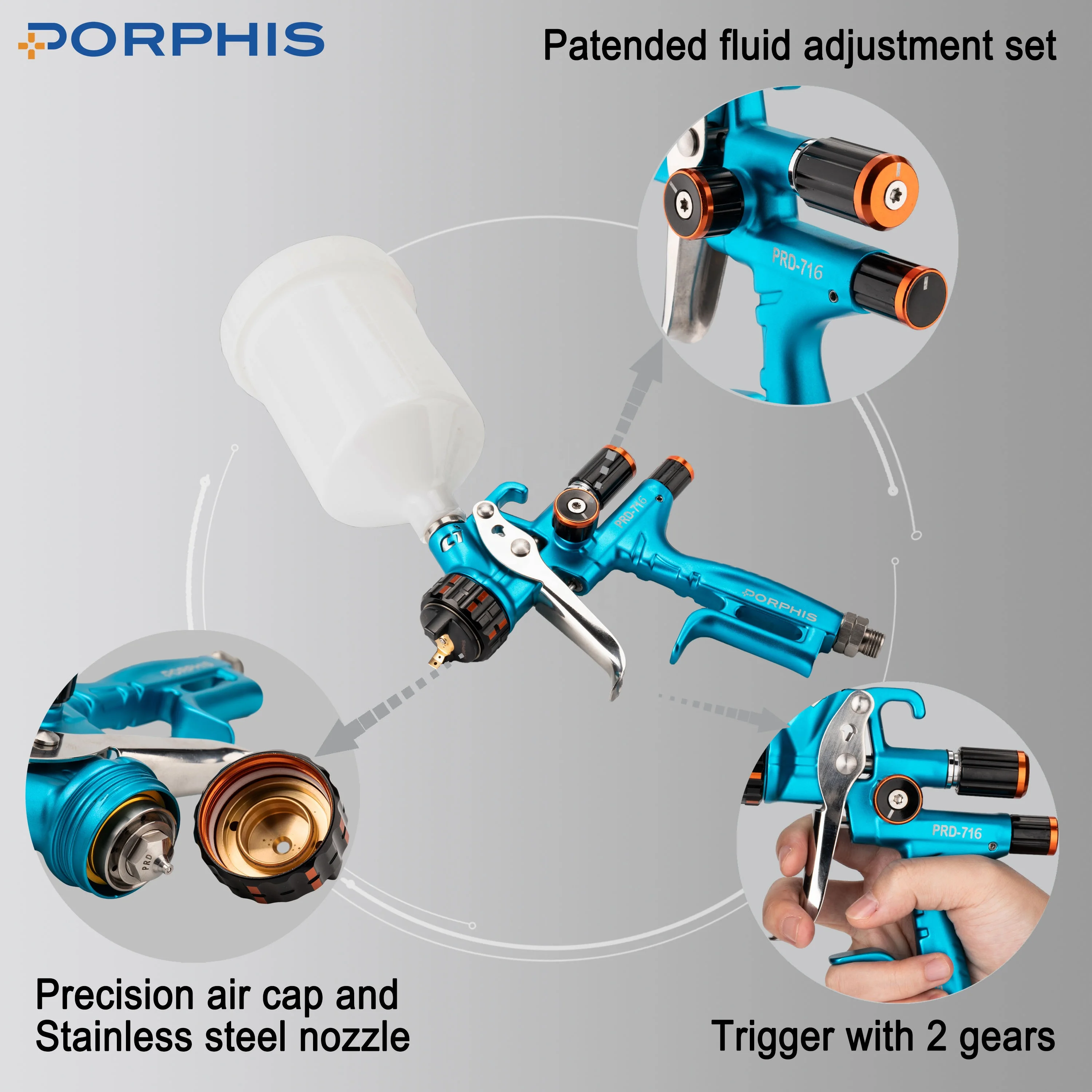 PORPHIS

Patended fluid adjustment set

PRD-716

PRD-716

PORPHIS

PRD

PRD-716

Precision air cap and Stainless steel nozzle

Trigger with 2 gears