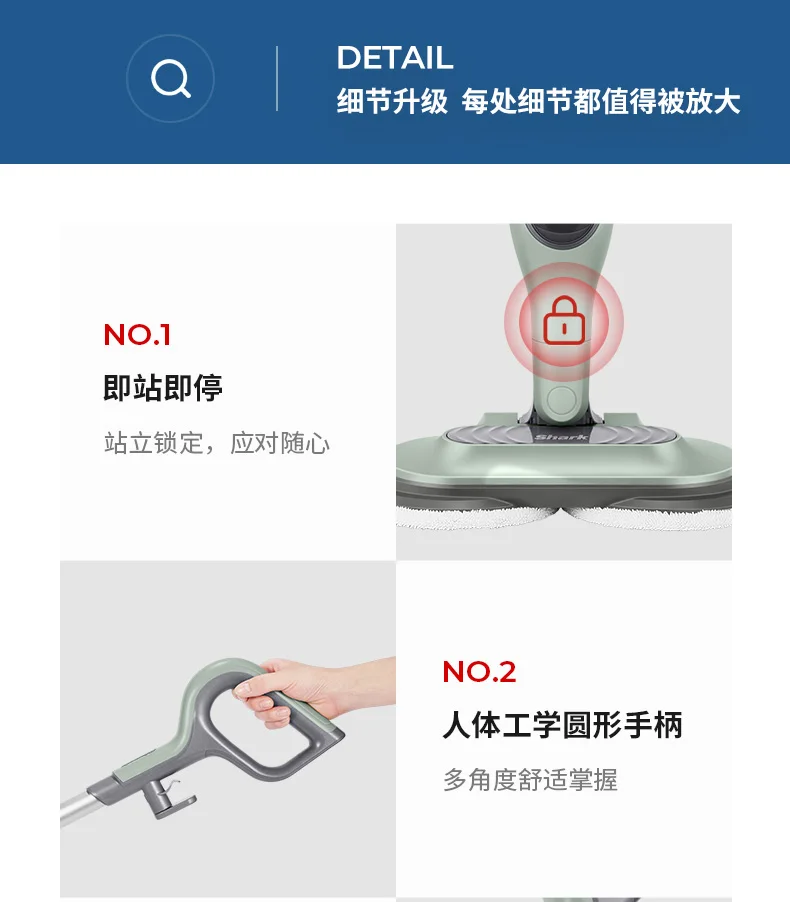 DETAIL
细节升级 每处细节都值得被放大

NO.1
即站即停
站立锁定，应对随心

Shark

NO.2
人体工学圆形手柄
多角度舒适掌握