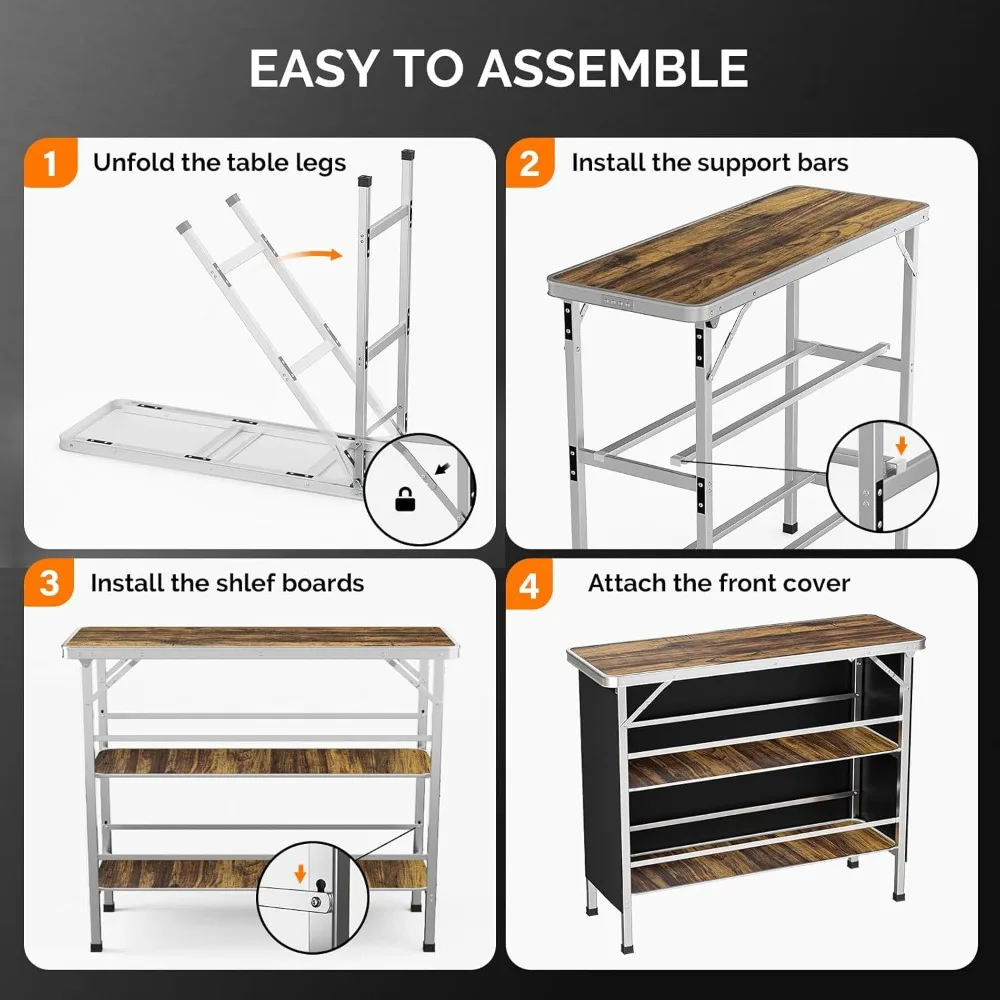 EASY TO ASSEMBLE

1 Unfold the table legs

2 Install the support bars

3 Install the shlef boards

4 Attach the front cover