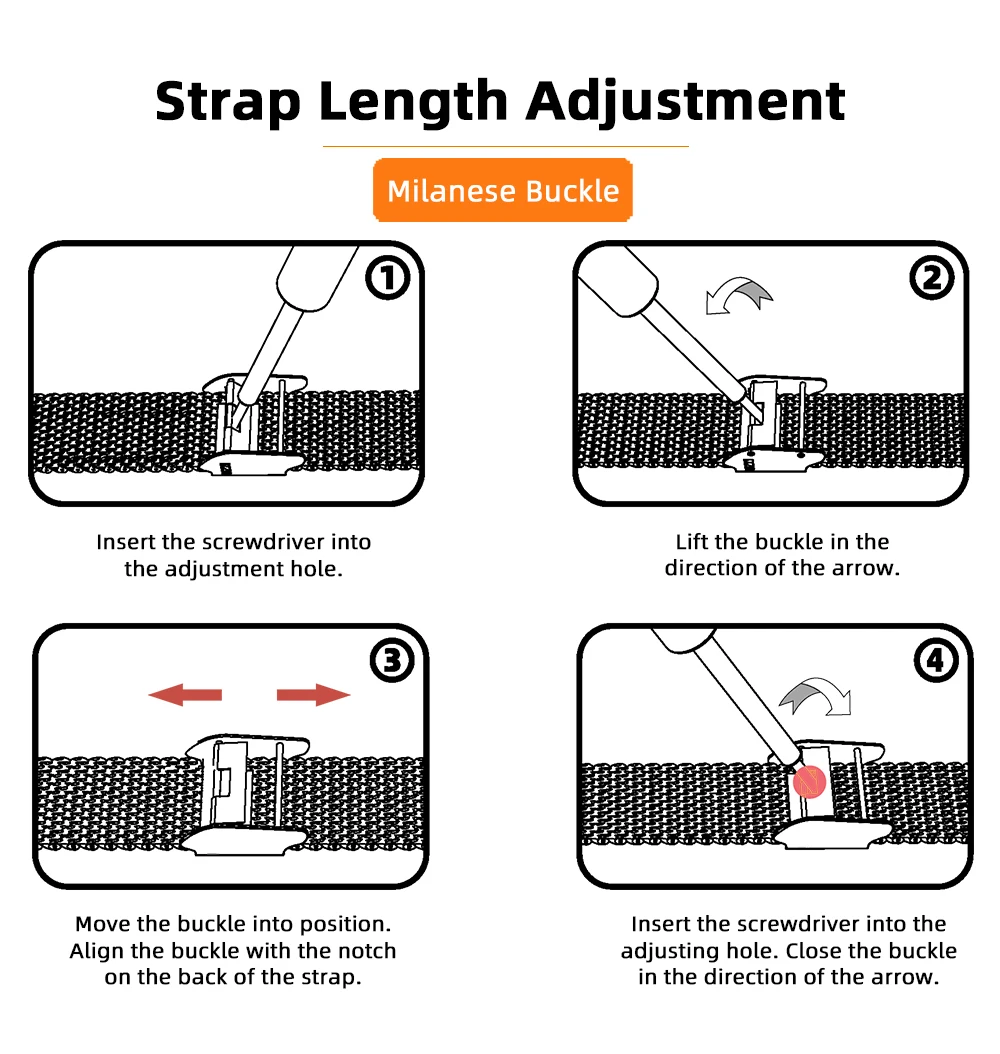 Strap Length Adjustment

Milanese Buckle

①

Insert the screwdriver into the adjustment hole.

②

Lift the buckle in the direction of the arrow.

③

Move the buckle into position. Align the buckle with the notch on the back of the strap.

④

Insert the screwdriver into the adjusting hole. Close the buckle in the direction of the arrow.