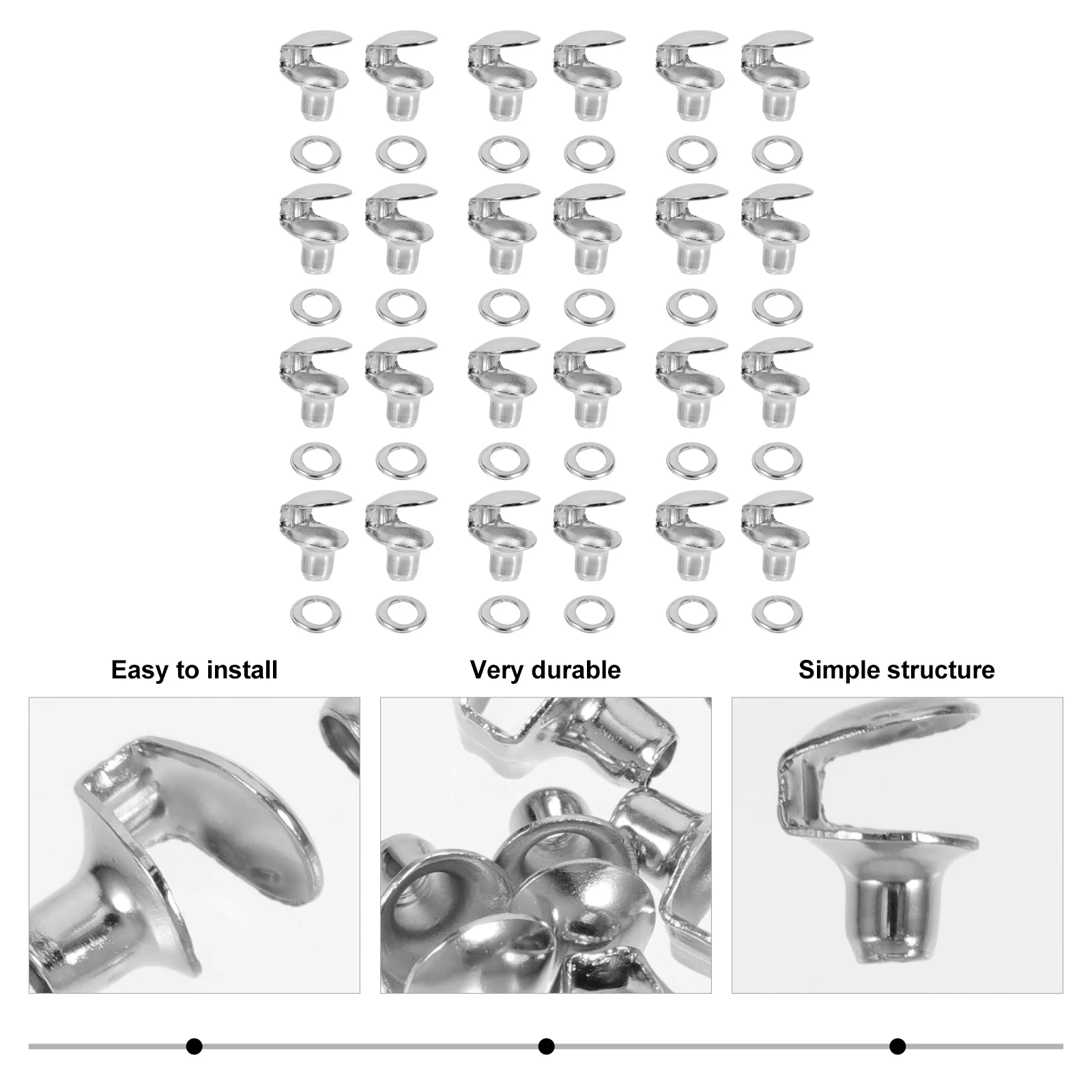 Easy to install

Very durable

Simple structure