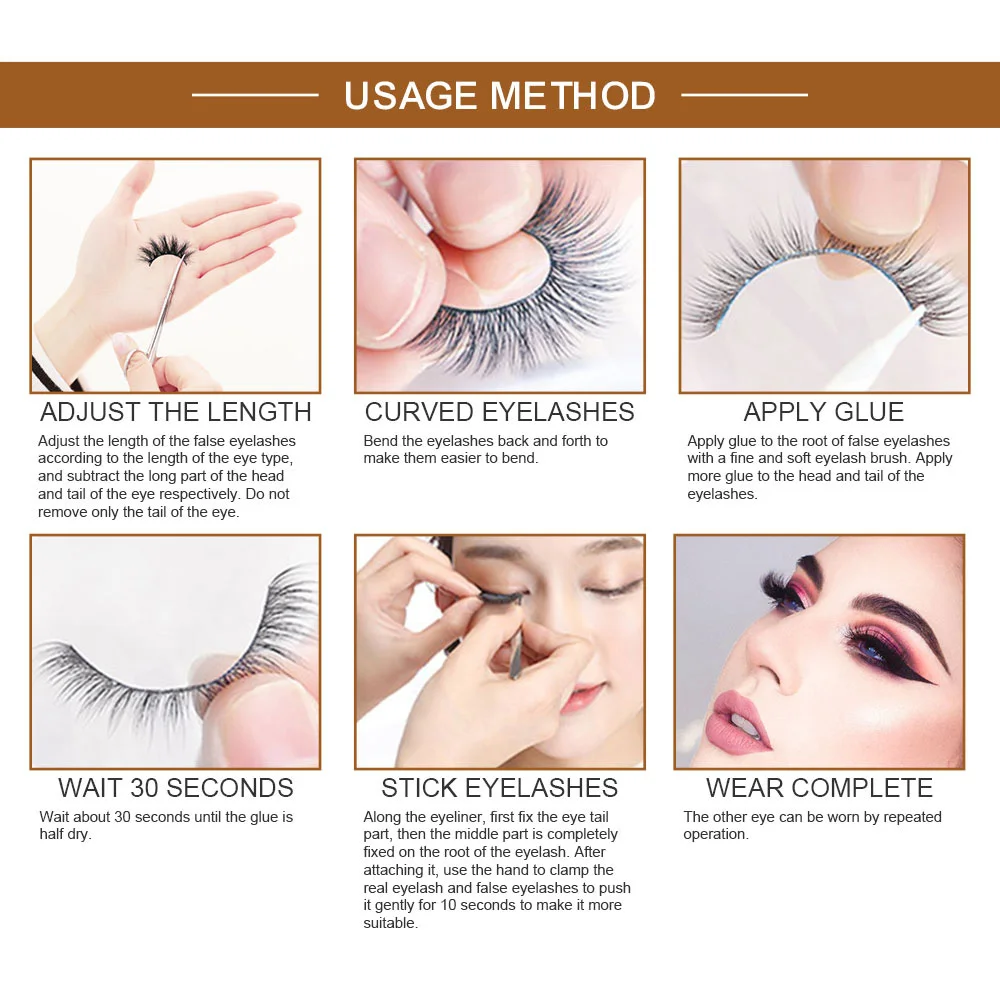 USAGE METHOD

ADJUST THE LENGTH

Adjust the length of the false eyelashes according to the length of the eye type, and subtract the long part of the head and tail of the eye respectively. Do not remove only the tail of the eye.

CURVED EYELASHES

Bend the eyelashes back and forth to make them easier to bend.

APPLY GLUE

Apply glue to the root of false eyelashes with a fine and soft eyelash brush. Apply more glue to the head and tail of the eyelashes.

WAIT 30 SECONDS

Wait about 30 seconds until the glue is half dry.

STICK EYELASHES

Along the eyeliner, first fix the eye tail part, then the middle part is completely fixed on the root of the eyelash. After attaching it, use the hand to clamp the real eyelash and false eyelashes to push it gently for 10 seconds to make it more suitable.

WEAR COMPLETE

The other eye can be worn by repeated operation.