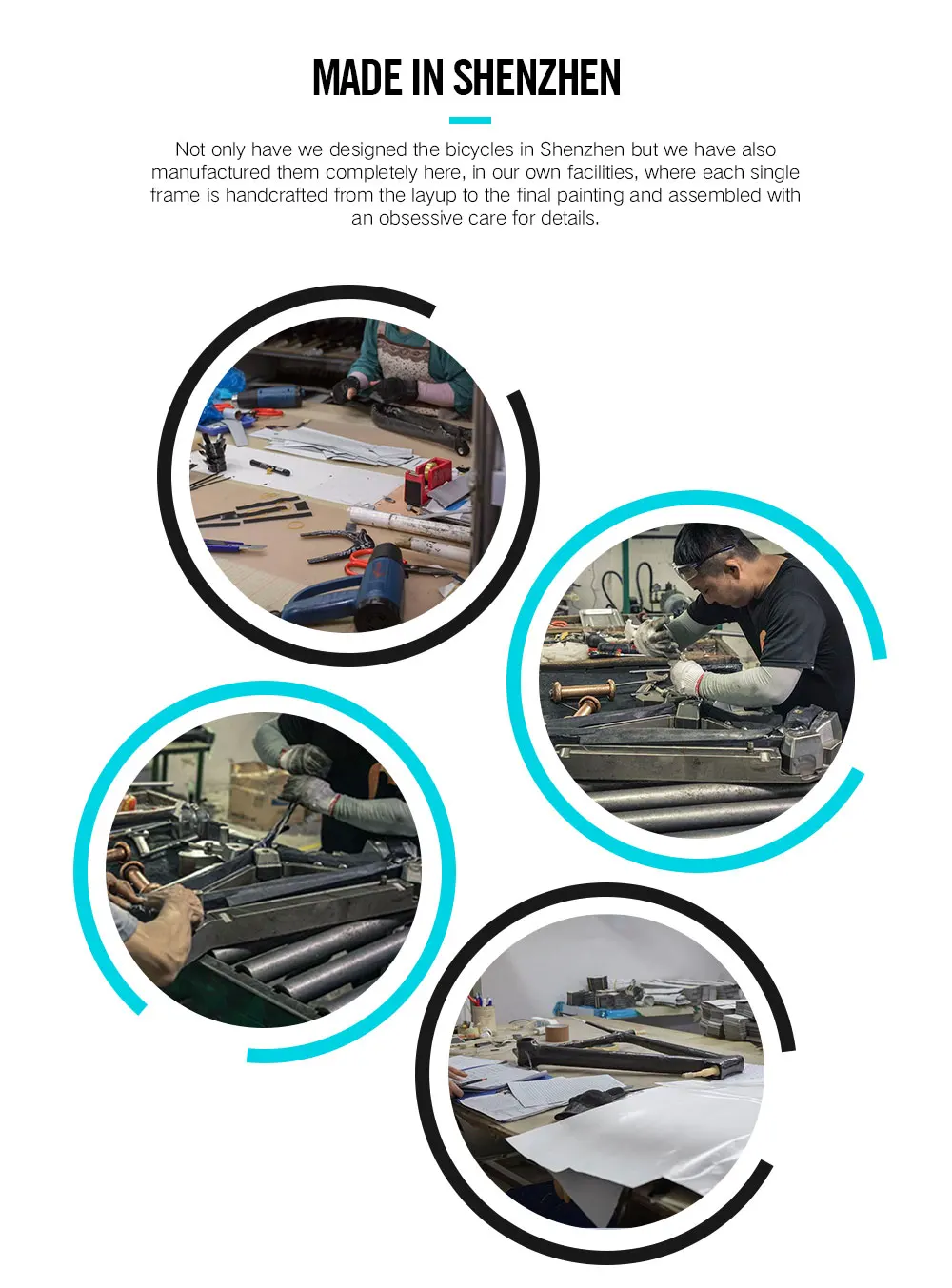 MADE IN SHENZHEN

Not only have we designed the bicycles in Shenzhen but we have also manufactured them completely here, in our own facilities, where each single frame is handcrafted from the layup to the final painting and assembled with an obsessive care for details.